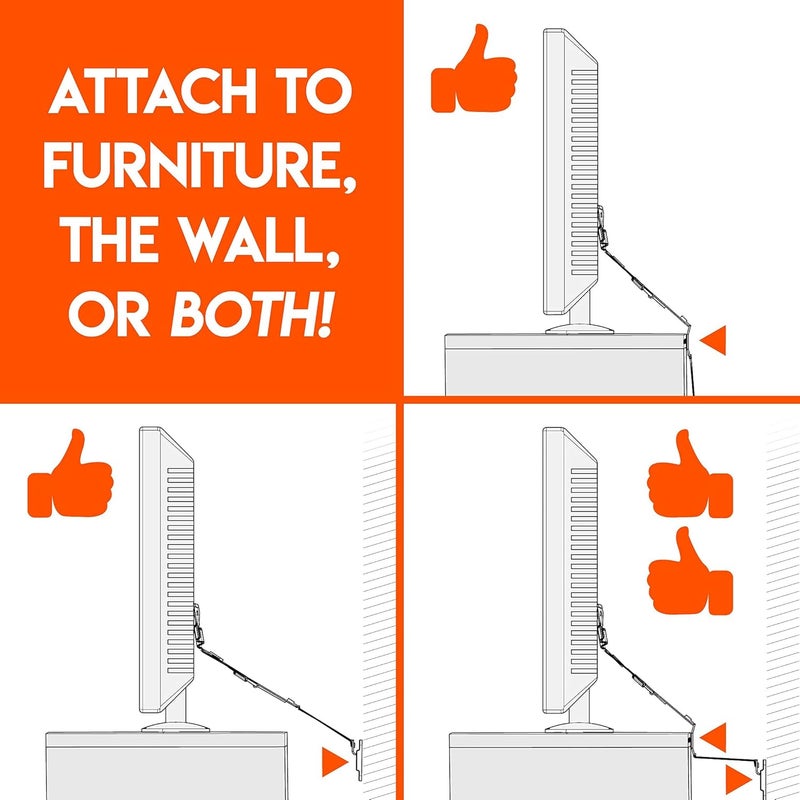 ATTACH TO FURNITURE, THE WALL, OR BOTH!