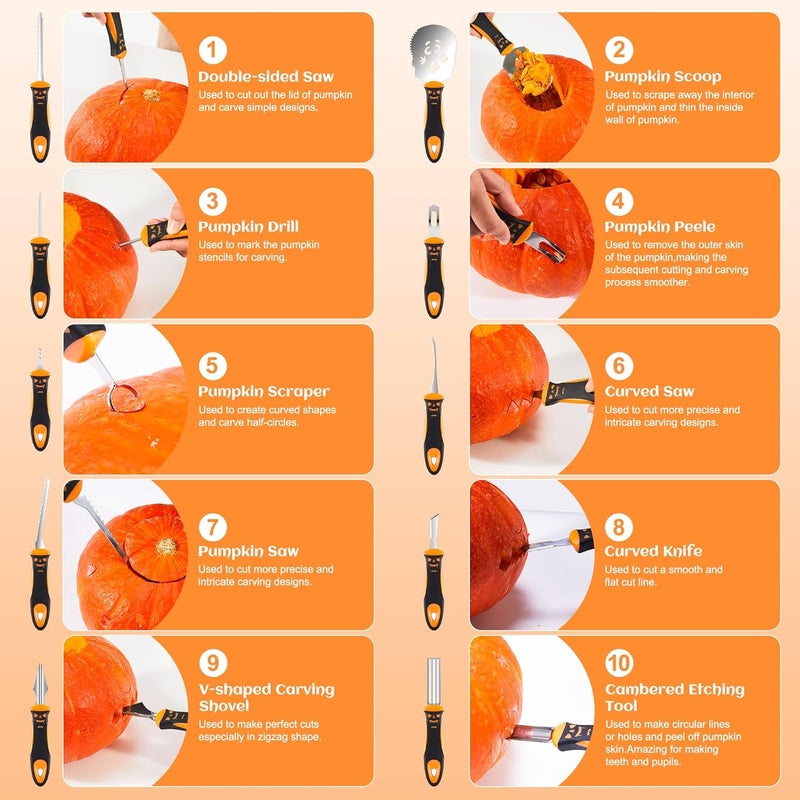 1
Double-sided Saw
Used to cut out the lid of pumpkin and carve simple designs.

2
Pumpkin Scoop
Used to scrape away the interior of pumpkin and thin the inside wall of pumpkin.

3
Pumpkin Drill
Used to mark the pumpkin stencils for carving.

4
Pumpkin Peele
Used to remove the outer skin of the pumpkin,making the subsequent cutting and carving process smoother.

5
Pumpkin Scraper
Used to create curved shapes and carve half-circles.

6
Curved Saw
Used to cut more precise and intricate carving designs.

7
Pumpkin Saw
Used to cut more precise and intricate carving designs.

8
Curved Knife
Used to cut a smooth and flat cut line.

9
V-shaped Carving Shovel
Used to make perfect cuts especially in zigzag shape.

10
Cambered Etching Tool
Used to make circular lines or holes and peel off pumpkin skin.Amazing for making teeth and pupils.