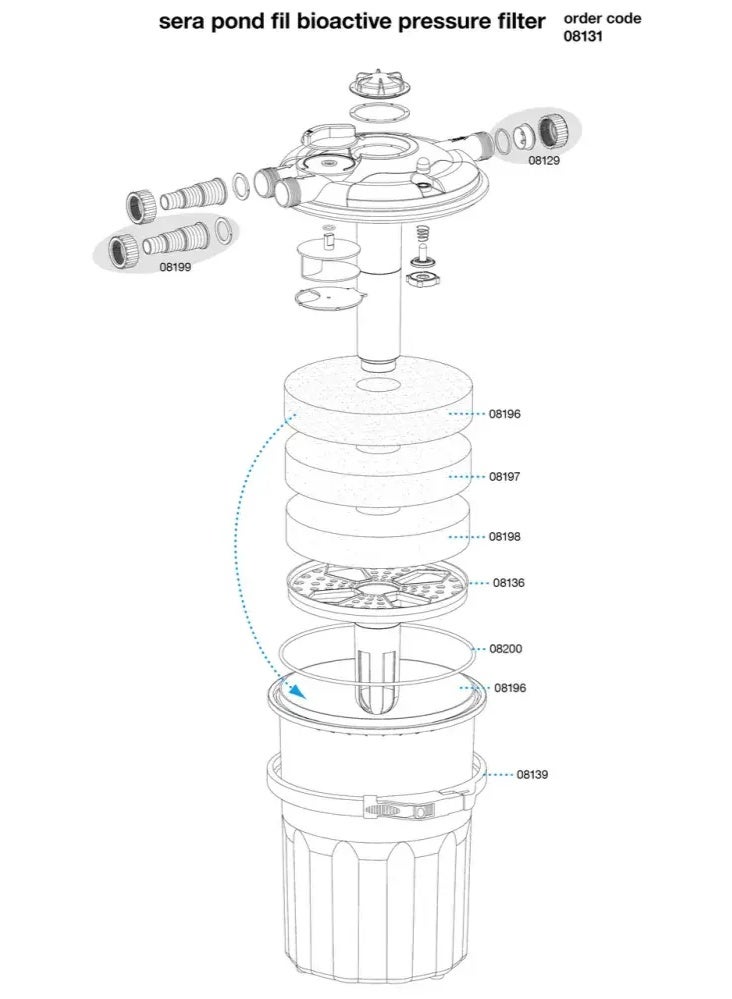 sera pond fil bioactive pressure filter order code 08131

08129

08199

08196

08197

08198

08136

08200

08196

08139