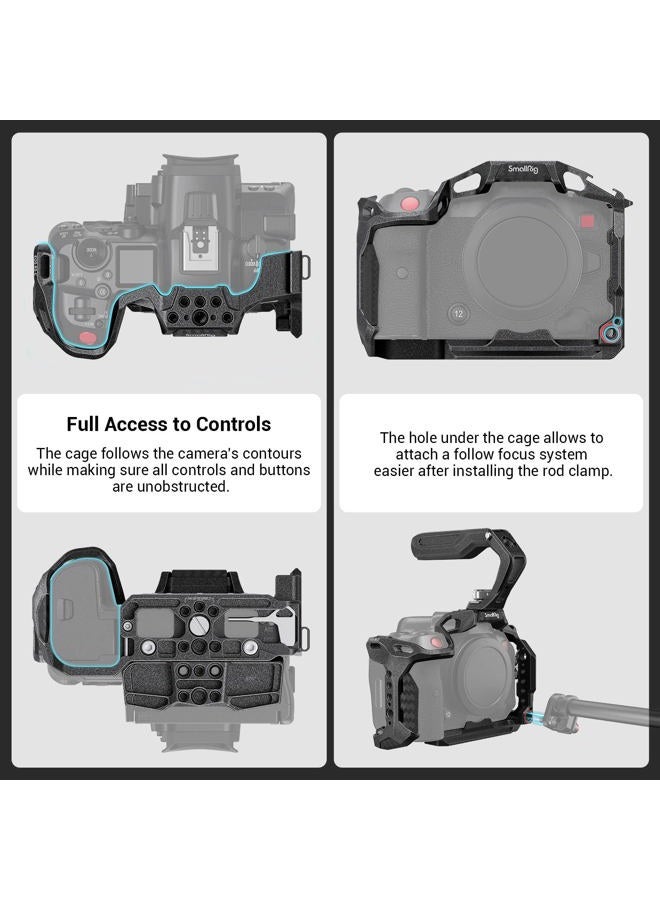 SmallRig

12

Full Access to Controls

The cage follows the camera's contours while making sure all controls and buttons are unobstructed.

The hole under the cage allows to attach a follow focus system easier after installing the rod clamp.

SmallRig