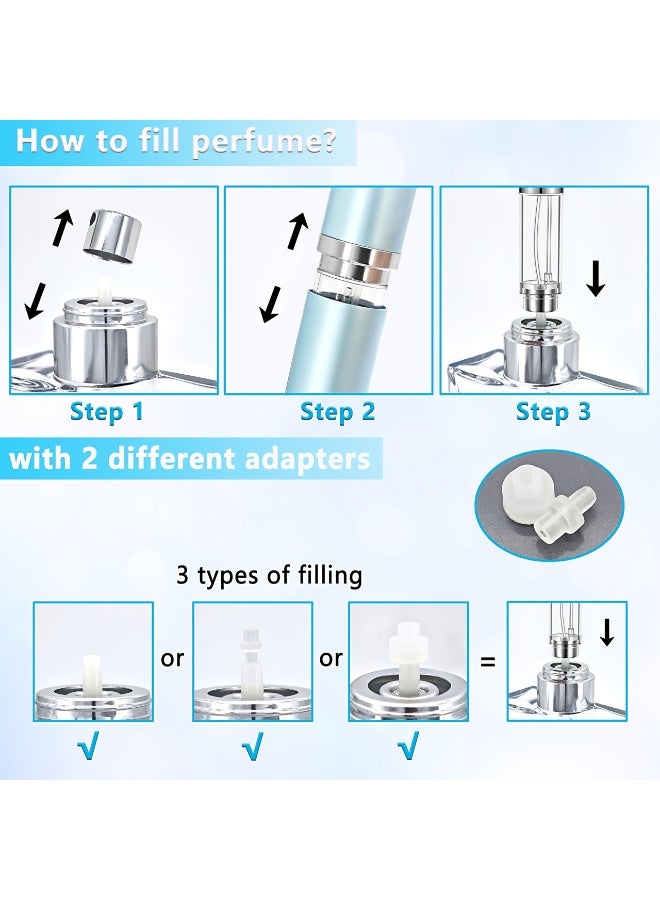 How to fill perfume?

Step 1

Step 2

Step 3

with 2 different adapters

3 types of filling

or or =

√ √ √