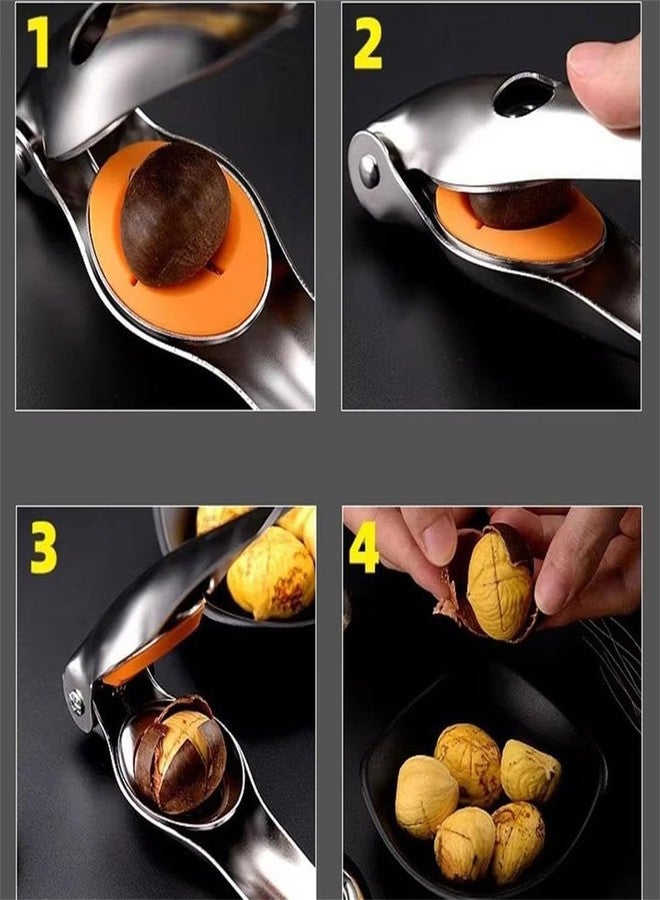 1

2

3

4