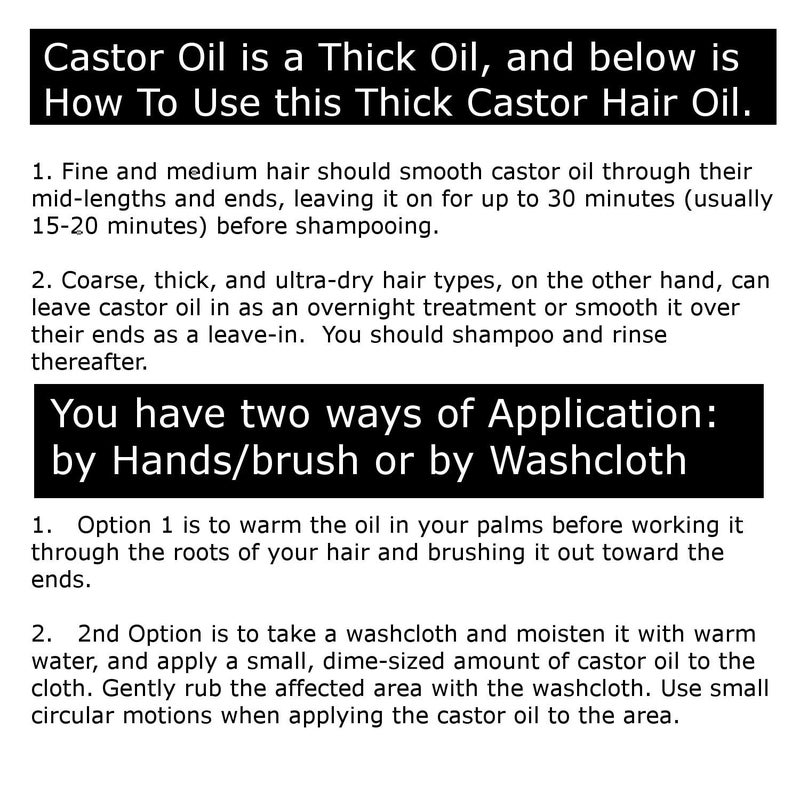 Castor Oil is a Thick Oil, and below is How To Use this Thick Castor Hair Oil.

1. Fine and medium hair should smooth castor oil through their mid-lengths and ends, leaving it on for up to 30 minutes (usually 15-20 minutes) before shampooing.

2. Coarse, thick, and ultra-dry hair types, on the other hand, can leave castor oil in as an overnight treatment or smooth it over their ends as a leave-in. You should shampoo and rinse thereafter.

You have two ways of Application: by Hands/brush or by Washcloth

1. Option 1 is to warm the oil in your palms before working it through the roots of your hair and brushing it out toward the ends.

2. 2nd Option is to take a washcloth and moisten it with warm water, and apply a small, dime-sized amount of castor oil to the cloth. Gently rub the affected area with the washcloth. Use small circular motions when applying the castor oil to the area.