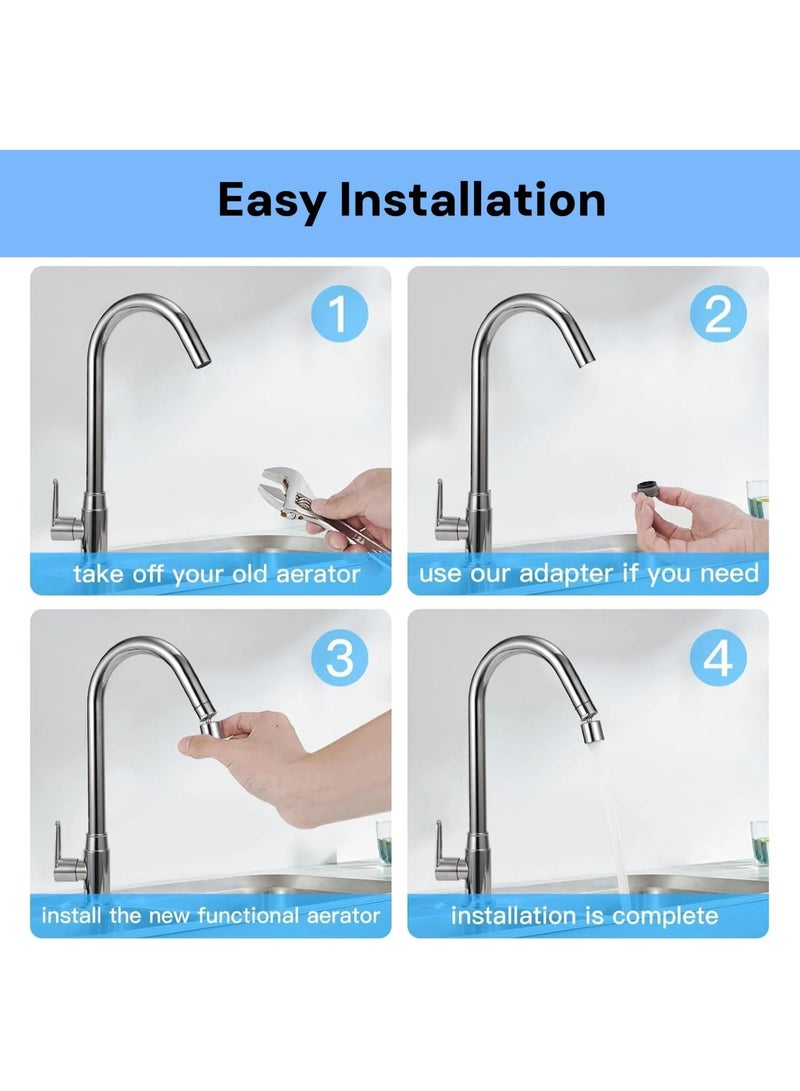 Easy Installation

1

take off your old aerator

2

use our adapter if you need

3

install the new functional aerator

4

installation is complete