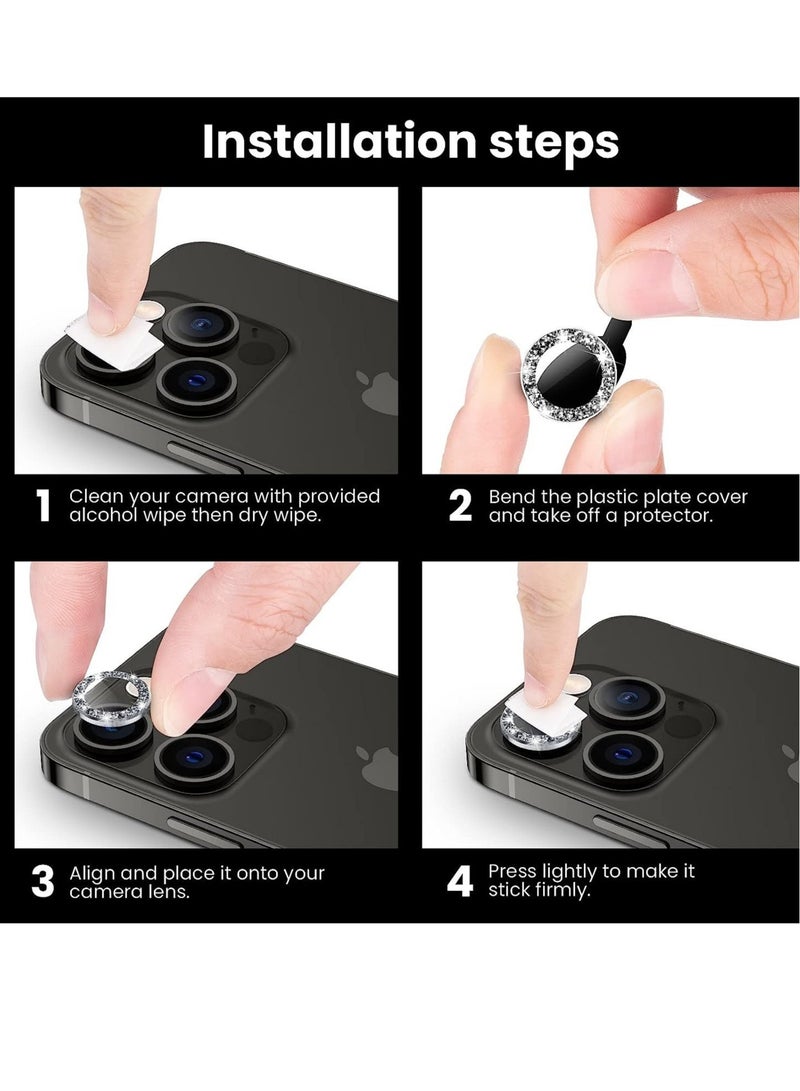 Installation steps

1 Clean your camera with provided alcohol wipe then dry wipe.

2 Bend the plastic plate cover and take off a protector.

3 Align and place it onto your camera lens.

4 Press lightly to make it stick firmly.