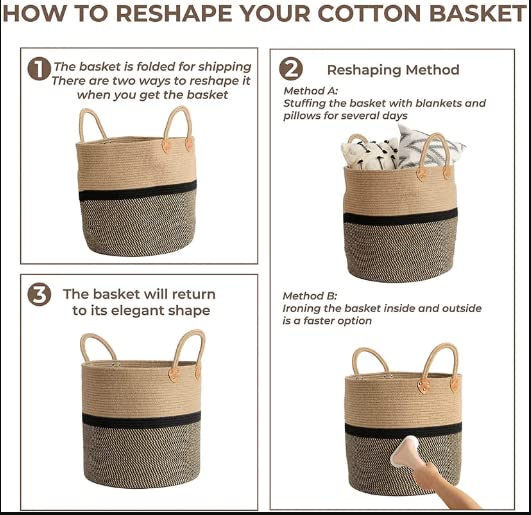 HOW TO RESHAPE YOUR COTTON BASKET

1 The basket is folded for shipping There are two ways to reshape it when you get the basket

3 The basket will return to its elegant shape

2 Reshaping Method

Method A:
Stuffing the basket with blankets and pillows for several days

Method B:
Ironing the basket inside and outside is a faster option