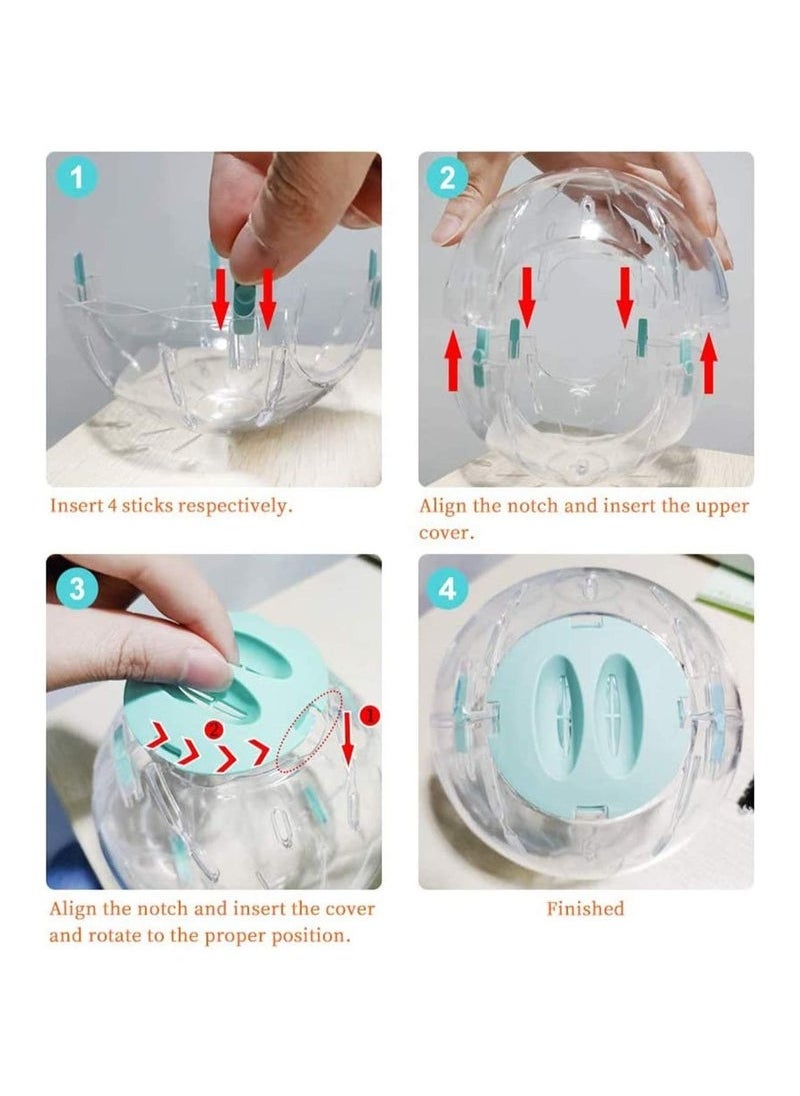 1

Insert 4 sticks respectively.

2

Align the notch and insert the upper cover.

3

2

1

Align the notch and insert the cover and rotate to the proper position.

4

Finished