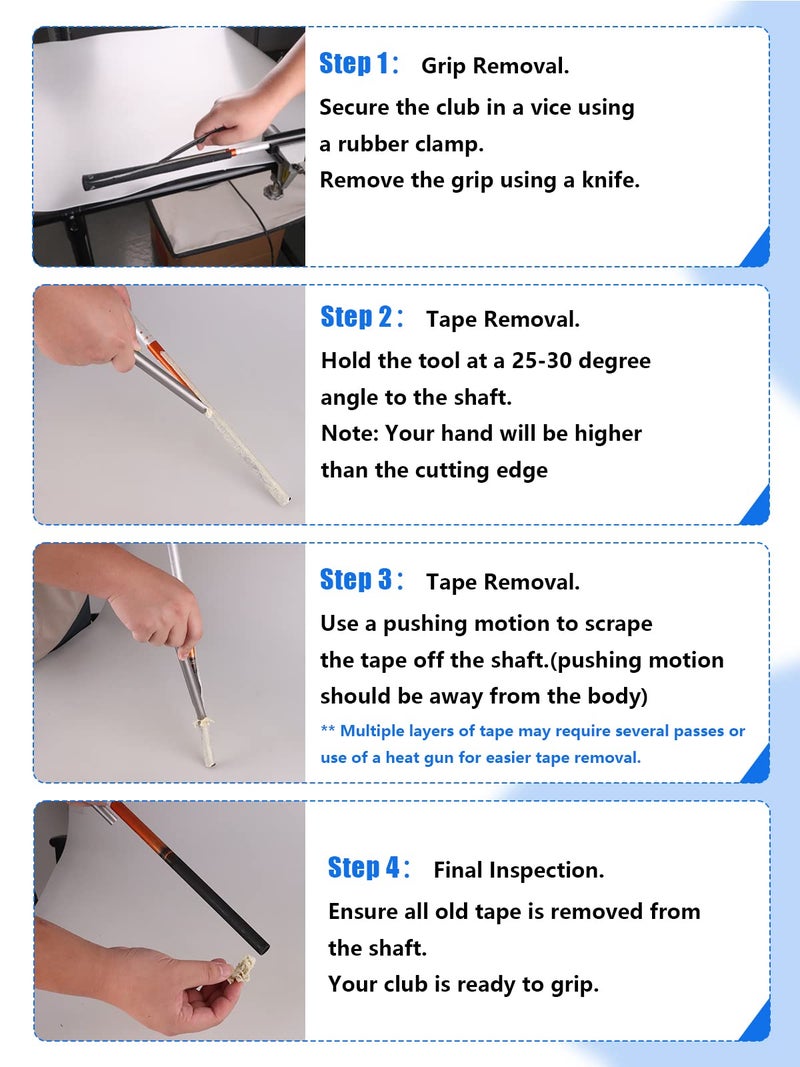 Step 1: Grip Removal.

Secure the club in a vice using a rubber clamp.
Remove the grip using a knife.

Step 2: Tape Removal.

Hold the tool at a 25-30 degree angle to the shaft.
Note: Your hand will be higher than the cutting edge

Step 3: Tape Removal.

Use a pushing motion to scrape the tape off the shaft.(pushing motion should be away from the body)

** Multiple layers of tape may require several passes or use of a heat gun for easier tape removal.

Step 4: Final Inspection.

Ensure all old tape is removed from the shaft.
Your club is ready to grip.