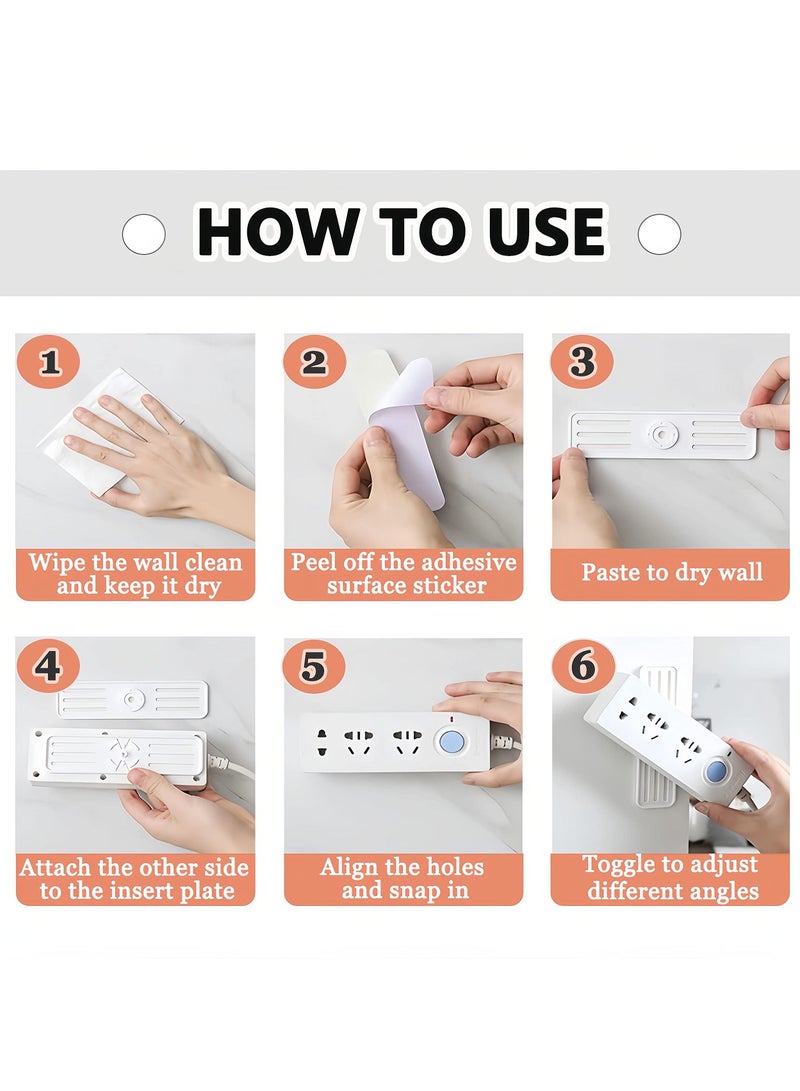 HOW TO USE

1
Wipe the wall clean and keep it dry

2
Peel off the adhesive surface sticker

3
Paste to dry wall

4
Attach the other side to the insert plate

5
Align the holes and snap in

6
Toggle to adjust different angles