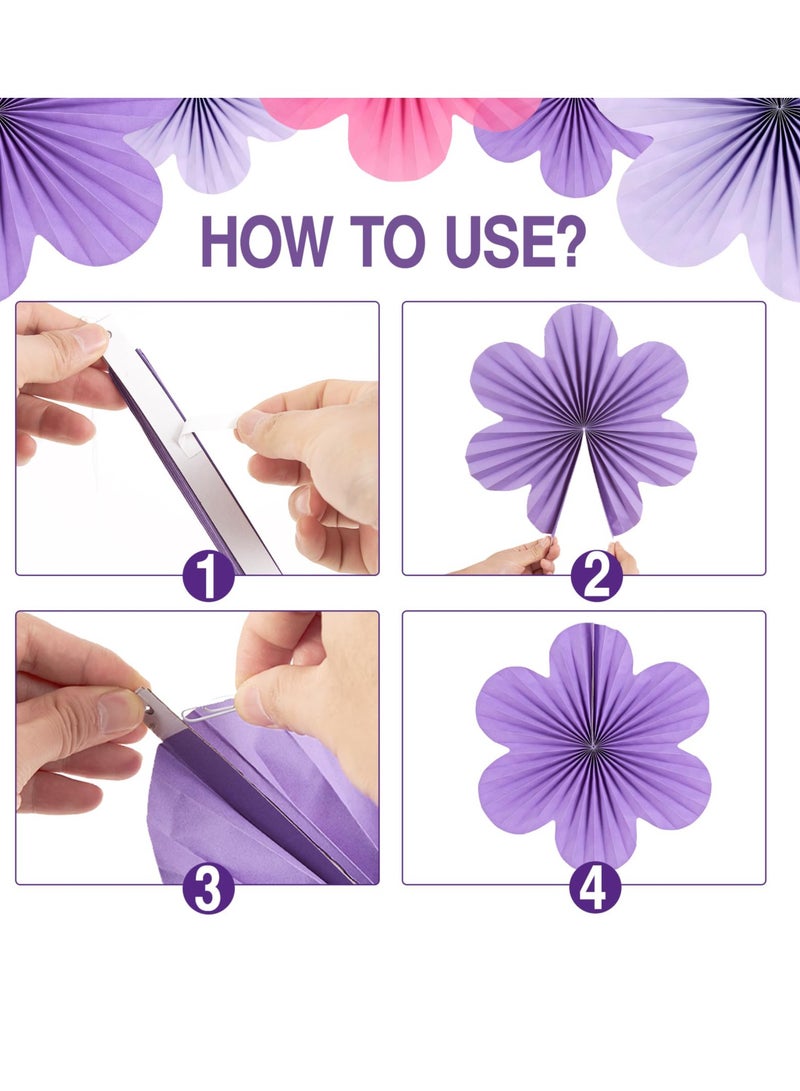 HOW TO USE?

1

2

3

4