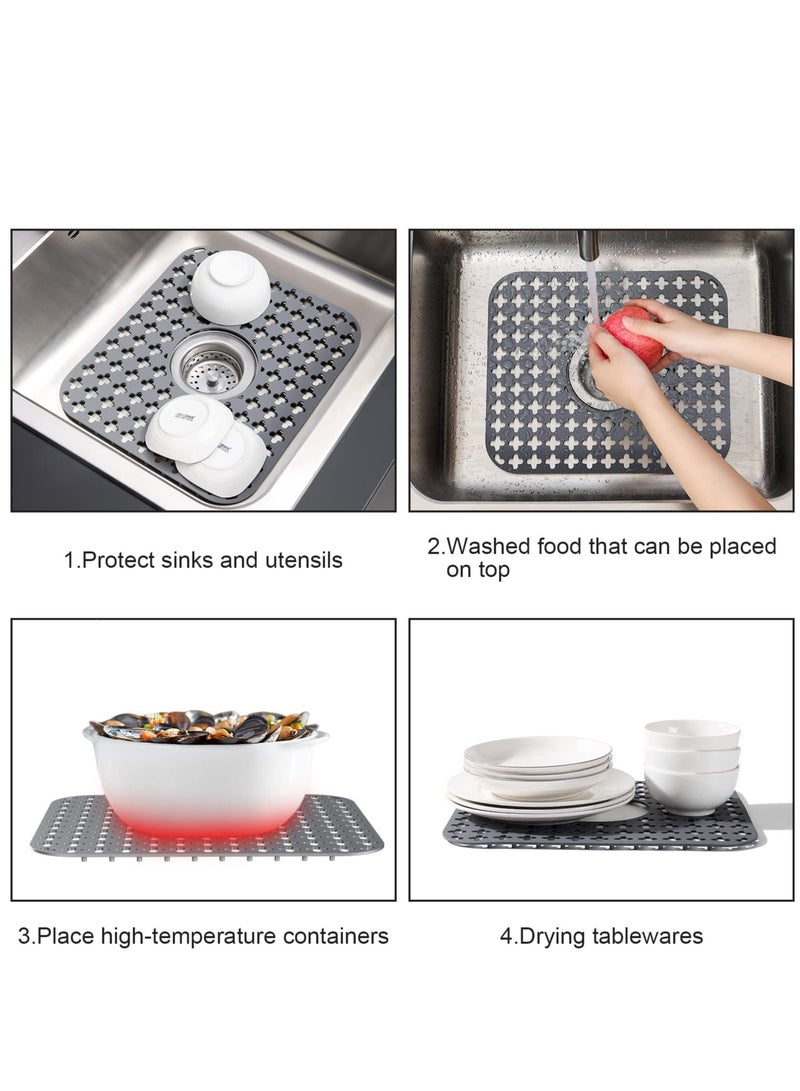 1.Protect sinks and utensils

2.Washed food that can be placed on top

3.Place high-temperature containers

4.Drying tablewares