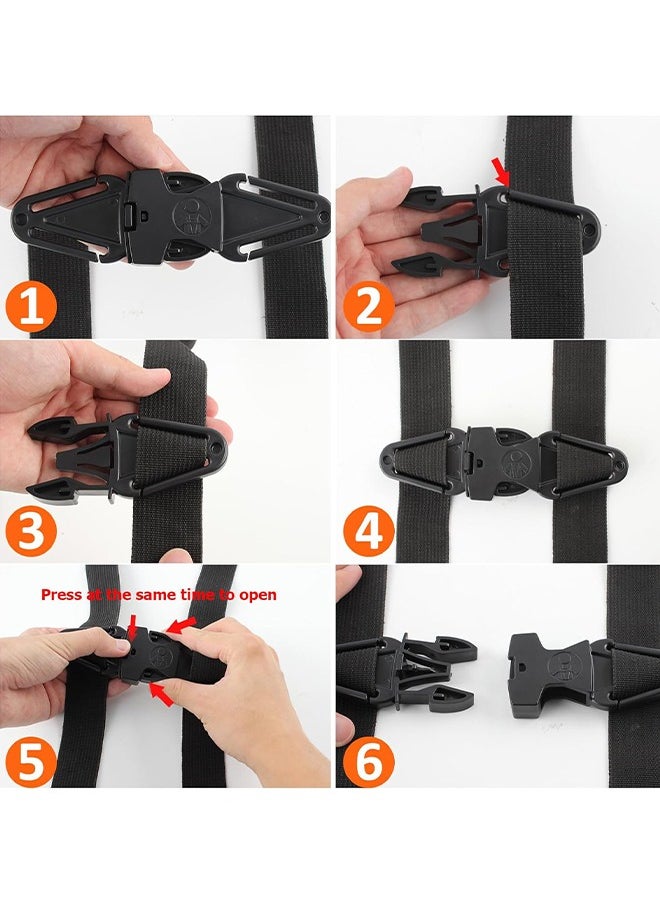 1

2

3

4

Press at the same time to open

5

6