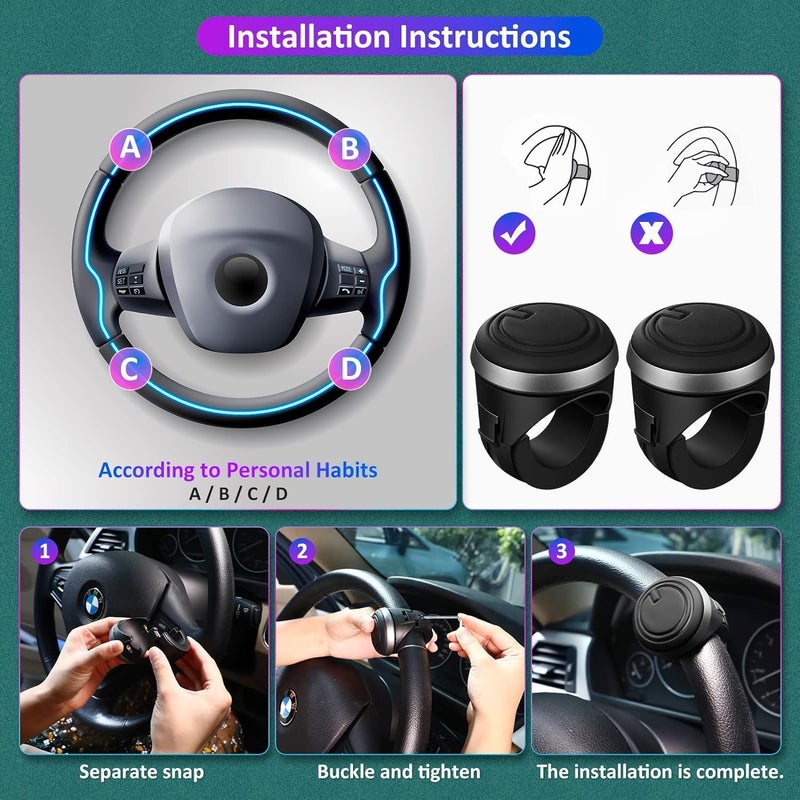 Installation Instructions

A

B

C

D

According to Personal Habits
A / B / C / D

1

2

3

Separate snap

Buckle and tighten

The installation is complete.