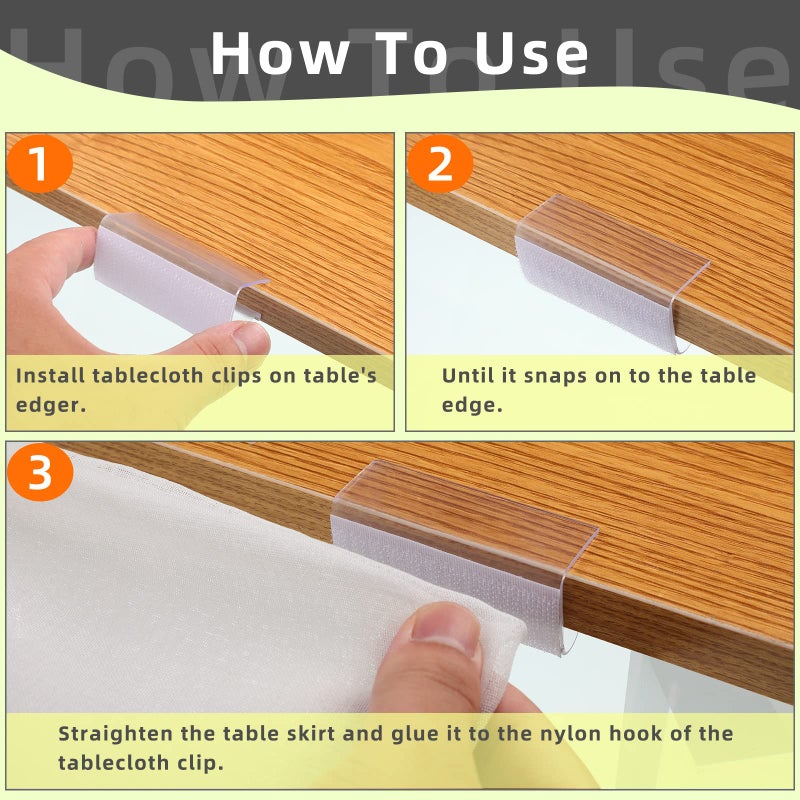 How To Use

1

Install tablecloth clips on table's edger.

2

Until it snaps on to the table edge.

3

Straighten the table skirt and glue it to the nylon hook of the tablecloth clip.