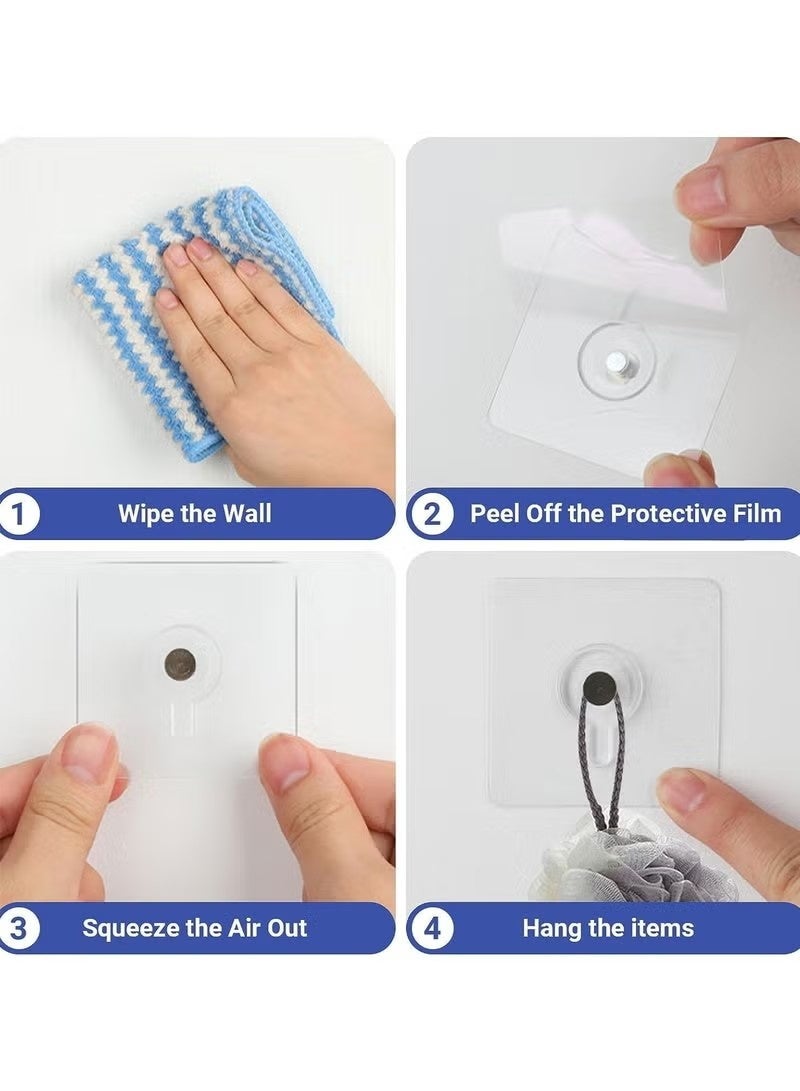 1 Wipe the Wall

2 Peel Off the Protective Film

3 Squeeze the Air Out

4 Hang the items