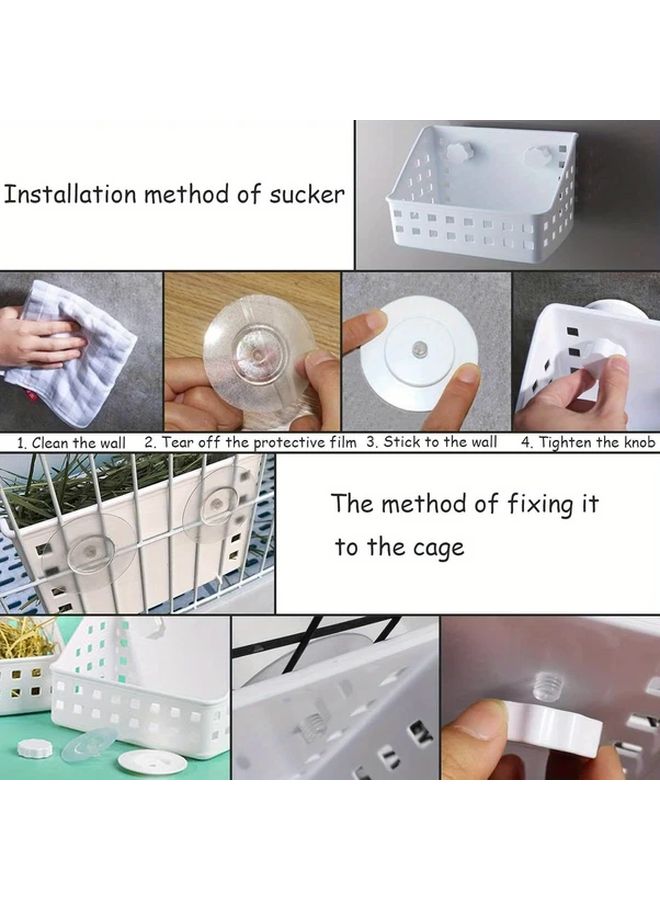 Installation method of sucker

1. Clean the wall 2. Tear off the protective film 3. Stick to the wall 4. Tighten the knob

The method of fixing it to the cage