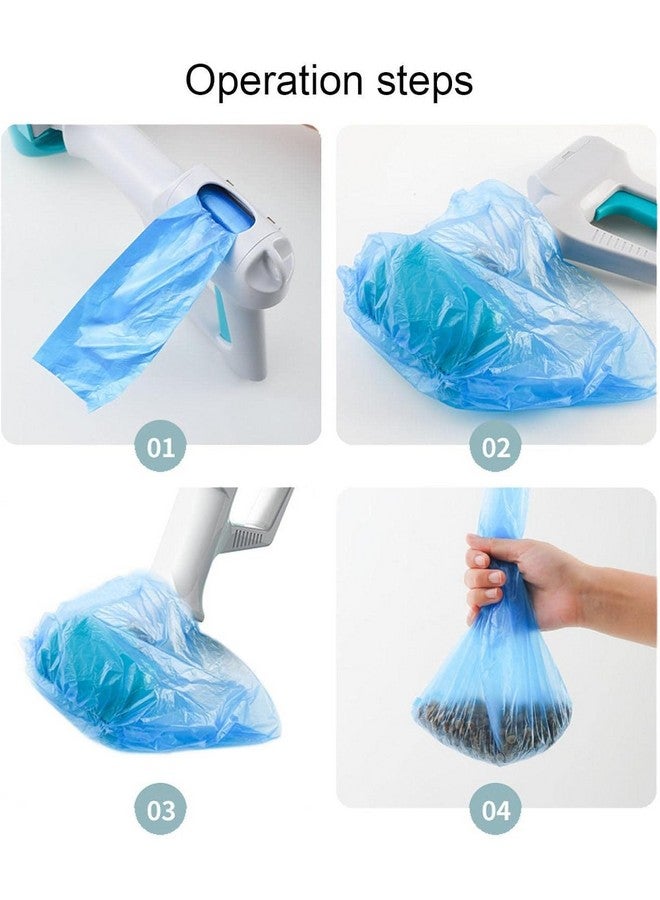 Operation steps

01

02

03

04