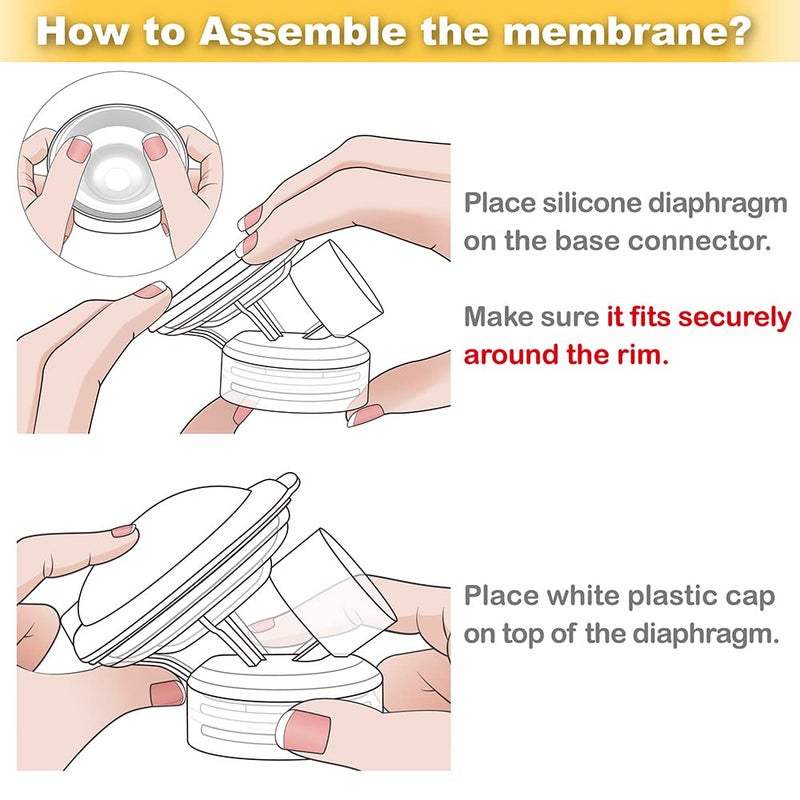 How to Assemble the membrane?

Place silicone diaphragm on the base connector.

Make sure it fits securely around the rim.

Place white plastic cap on top of the diaphragm.