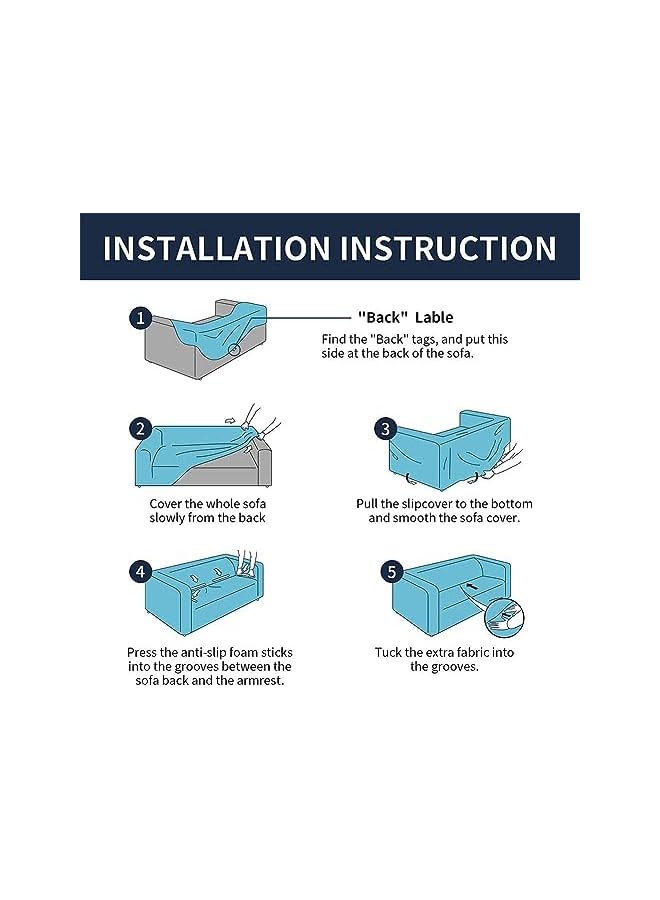 INSTALLATION INSTRUCTION

1

"Back" Lable

Find the "Back" tags, and put this side at the back of the sofa.

2

Cover the whole sofa slowly from the back

3

Pull the slipcover to the bottom and smooth the sofa cover.

4

Press the anti-slip foam sticks into the grooves between the sofa back and the armrest.

5

Tuck the extra fabric into the grooves.