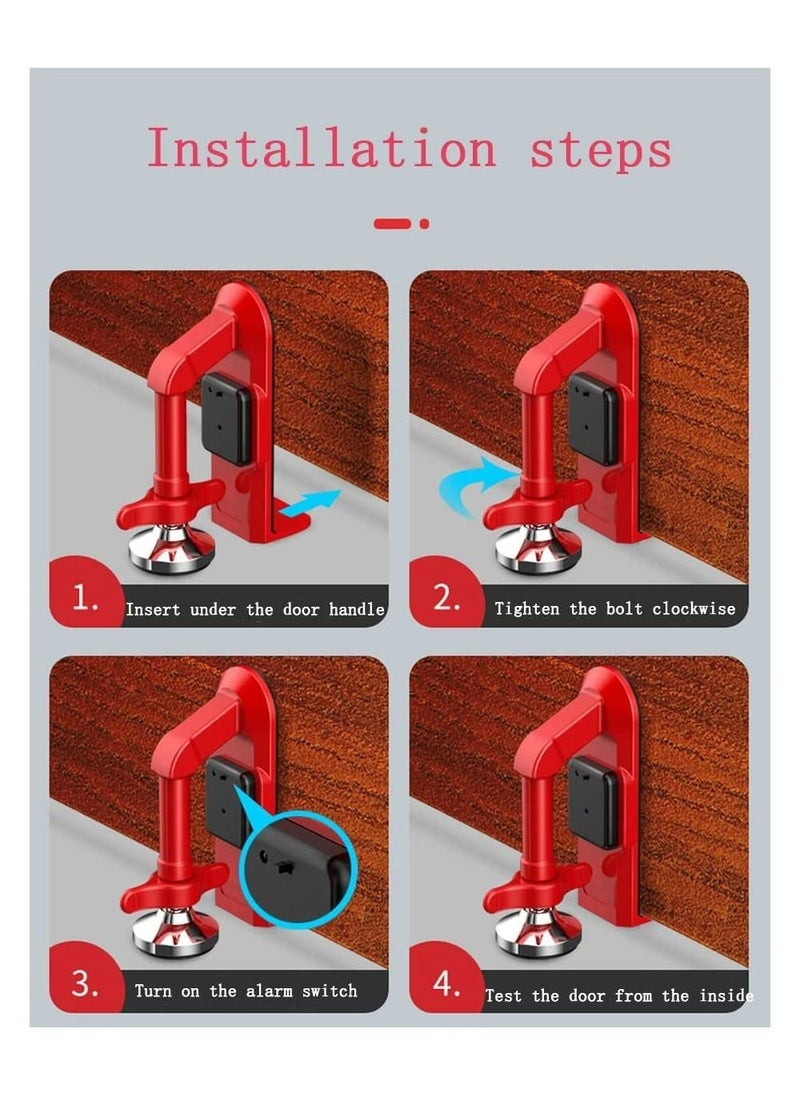 Installation steps

1. Insert under the door handle

2. Tighten the bolt clockwise

3. Turn on the alarm switch

4. Test the door from the inside