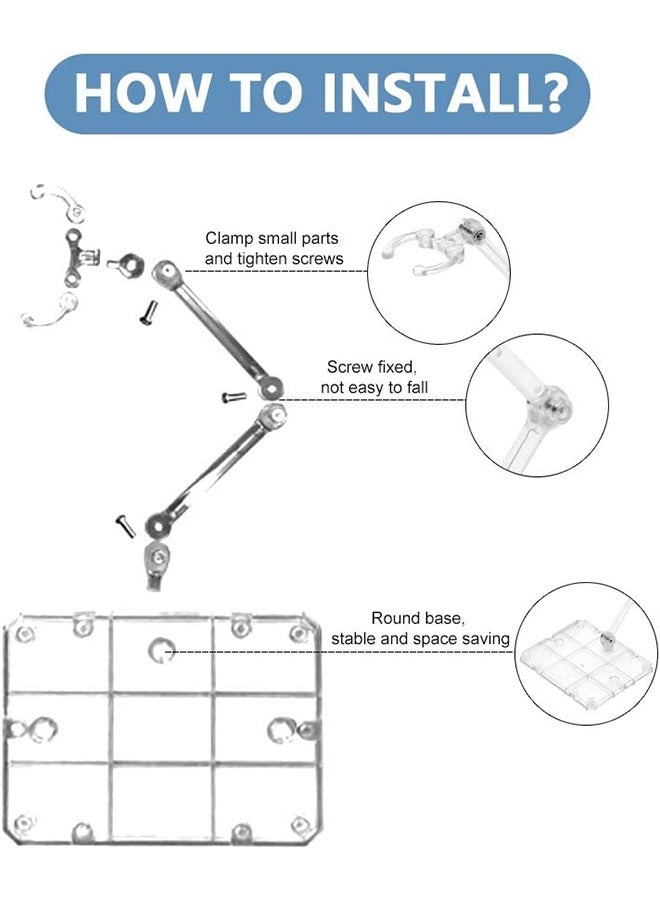 HOW TO INSTALL?

Clamp small parts
and tighten screws

Screw fixed,
not easy to fall

Round base,
stable and space saving