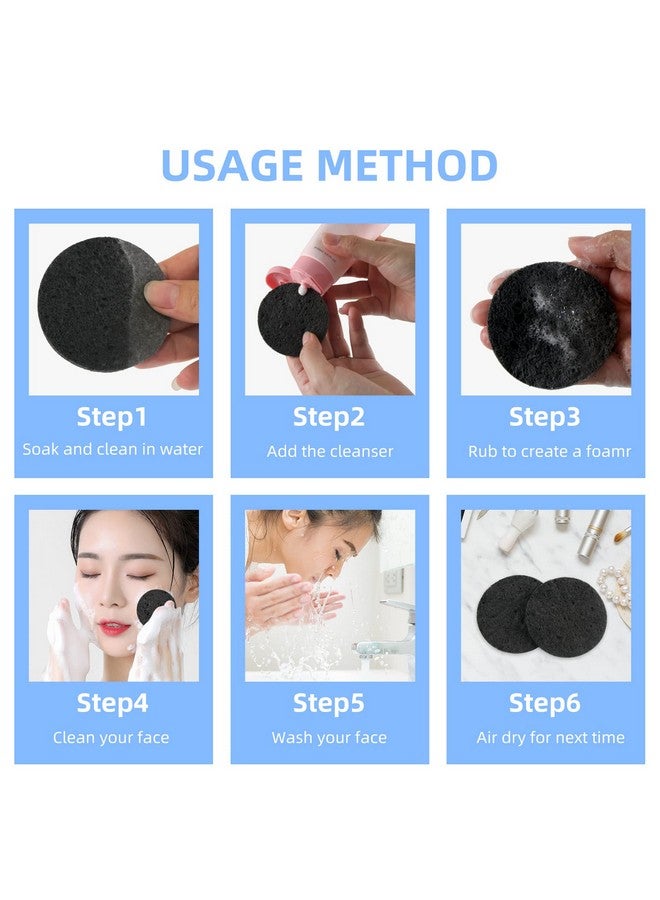 USAGE METHOD

Step1
Soak and clean in water

Step2
Add the cleanser

Step3
Rub to create a foamr

Step4
Clean your face

Step5
Wash your face

Step6
Air dry for next time