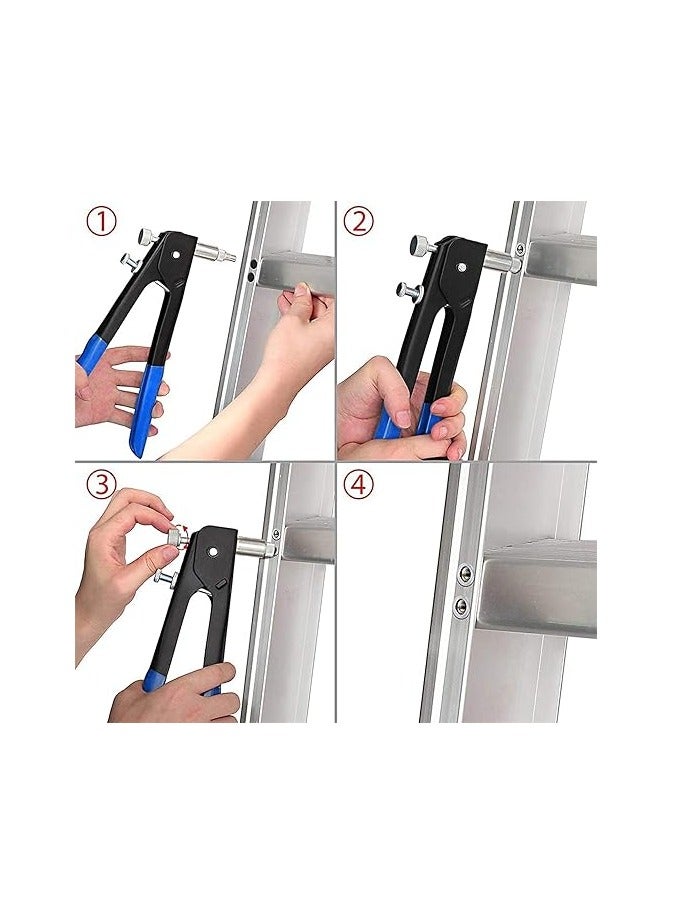 ①
②
③
④