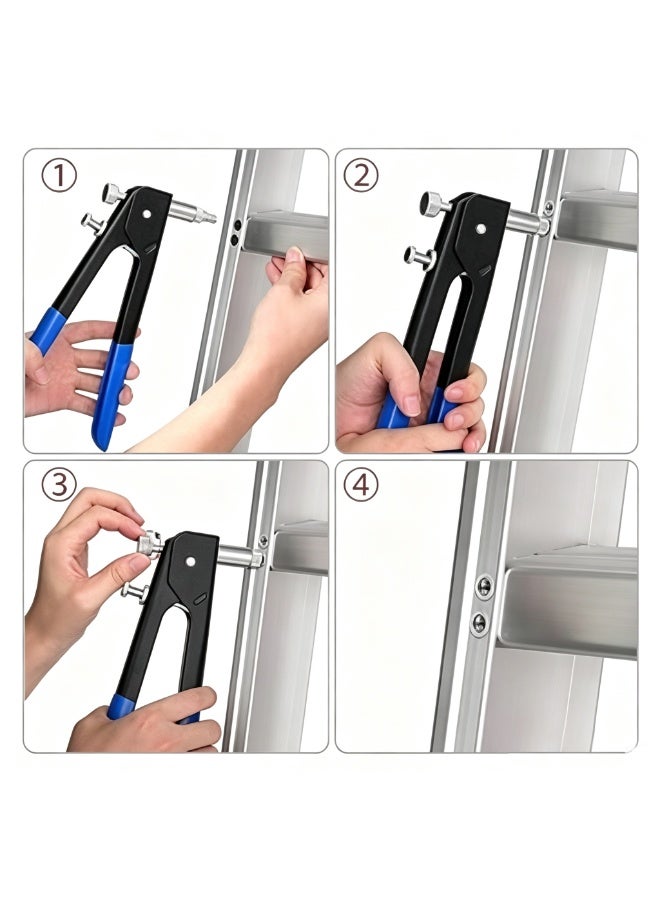 ①

②

③

④