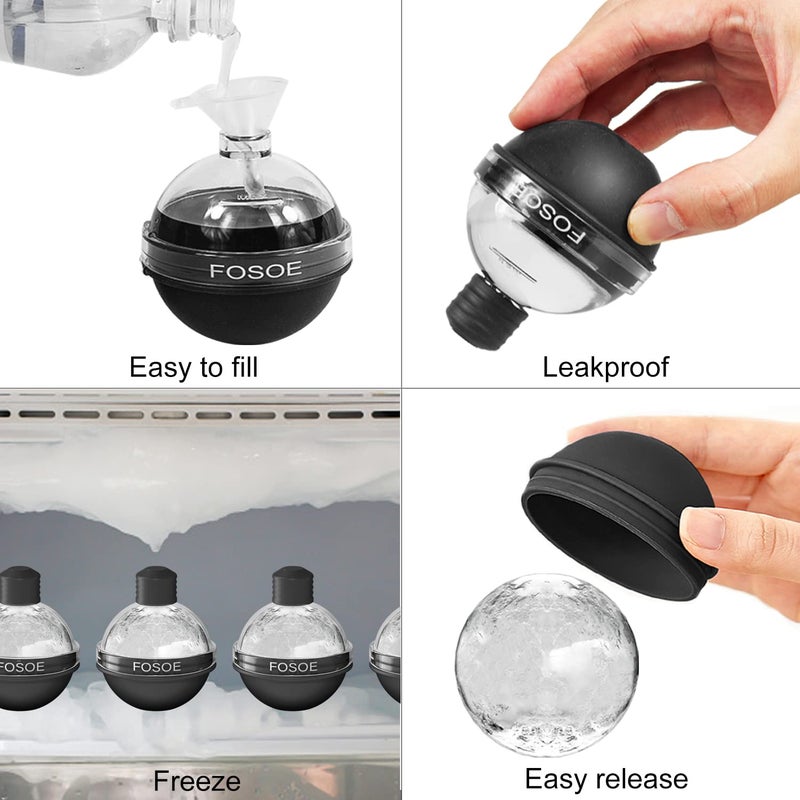 FOSOE

Easy to fill

FOSOE

Leakproof

FOSOE FOSOE FOSOE

Freeze

Easy release