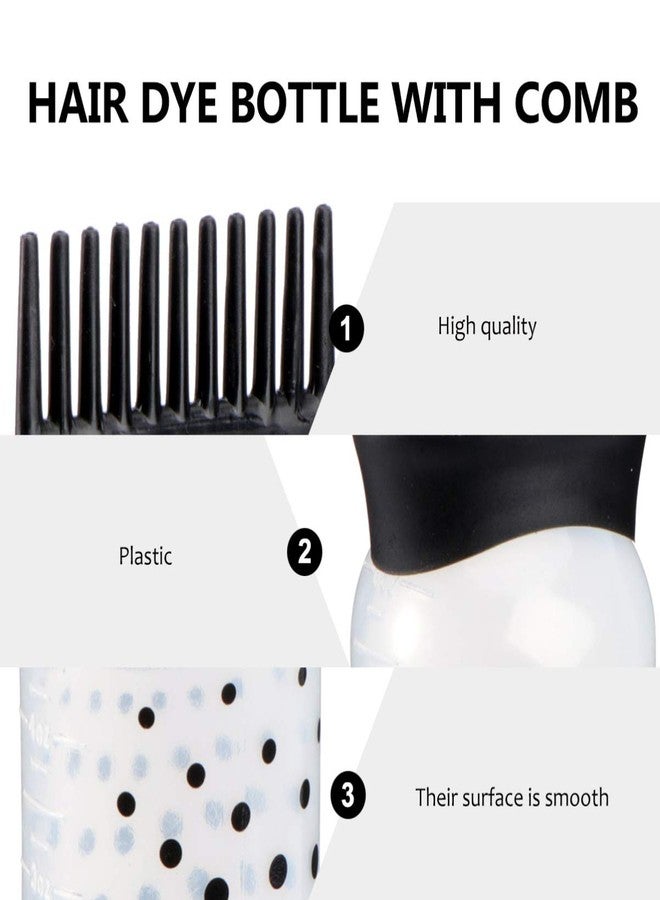 HAIR DYE BOTTLE WITH COMB

1 High quality

Plastic 2

3 Their surface is smooth