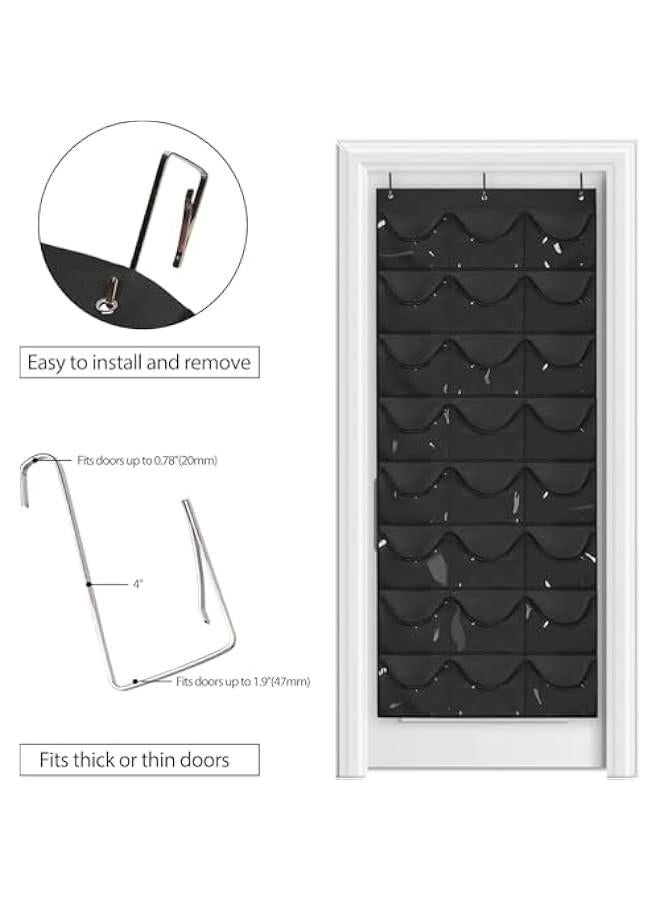 Easy to install and remove

Fits doors up to 0.78"(20mm)

4"

Fits doors up to 1.9"(47mm)

Fits thick or thin doors