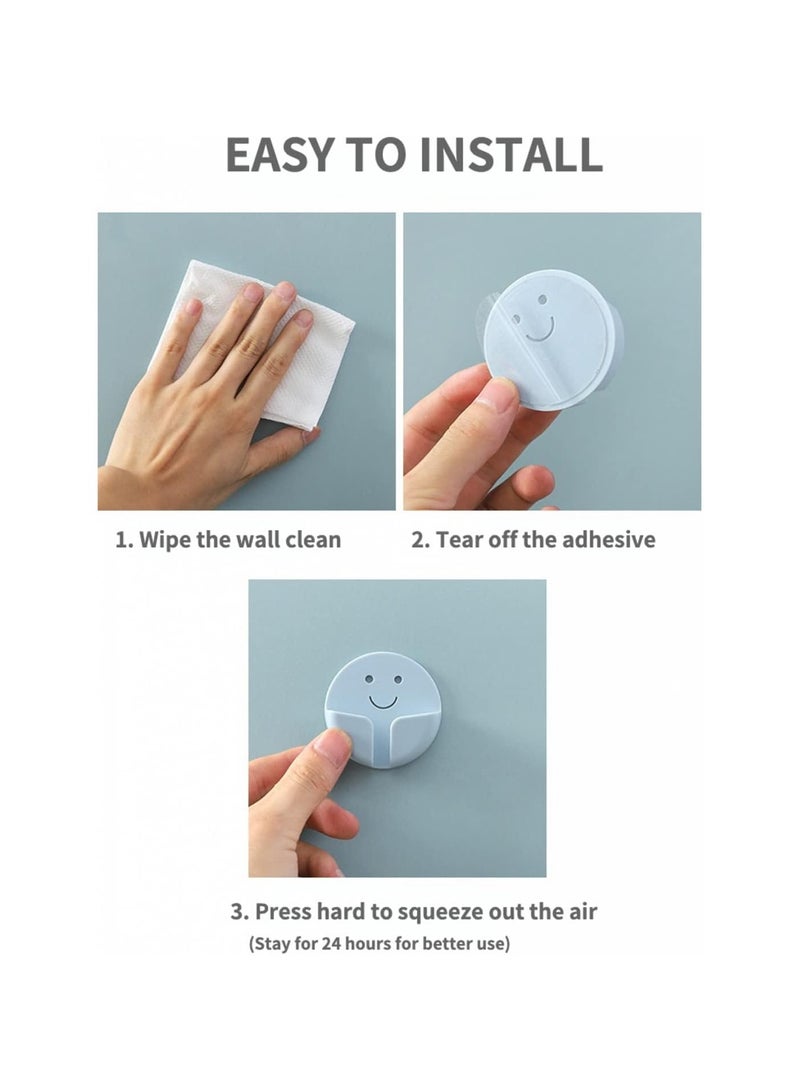 EASY TO INSTALL

1. Wipe the wall clean

2. Tear off the adhesive

3. Press hard to squeeze out the air
(Stay for 24 hours for better use)