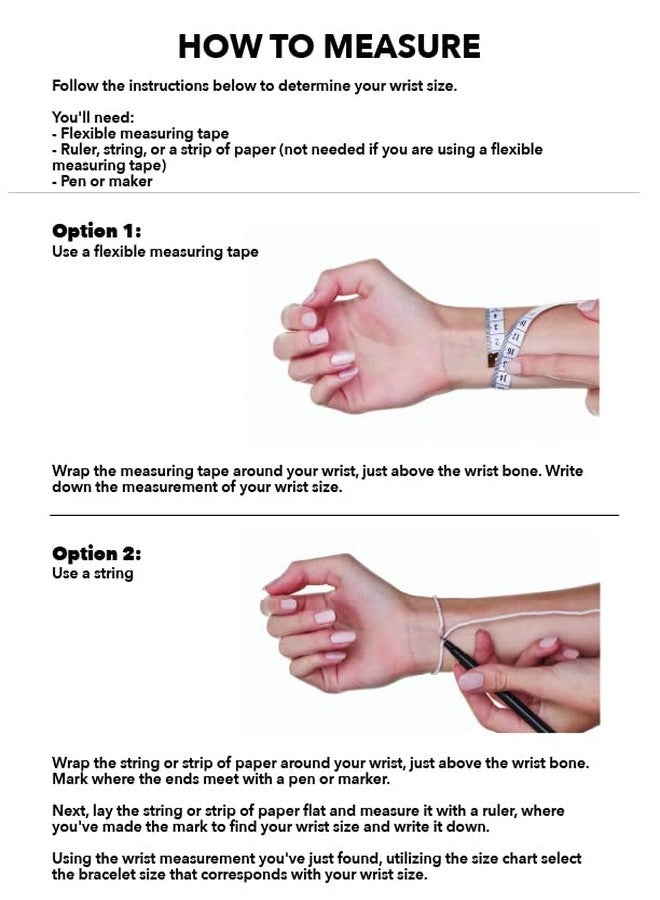 HOW TO MEASURE

Follow the instructions below to determine your wrist size.

You'll need:
- Flexible measuring tape
- Ruler, string, or a strip of paper (not needed if you are using a flexible measuring tape)
- Pen or maker

Option 1:
Use a flexible measuring tape

Wrap the measuring tape around your wrist, just above the wrist bone. Write down the measurement of your wrist size.

Option 2:
Use a string

Wrap the string or strip of paper around your wrist, just above the wrist bone. Mark where the ends meet with a pen or marker.

Next, lay the string or strip of paper flat and measure it with a ruler, where you've made the mark to find your wrist size and write it down.

Using the wrist measurement you've just found, utilizing the size chart select the bracelet size that corresponds with your wrist size.