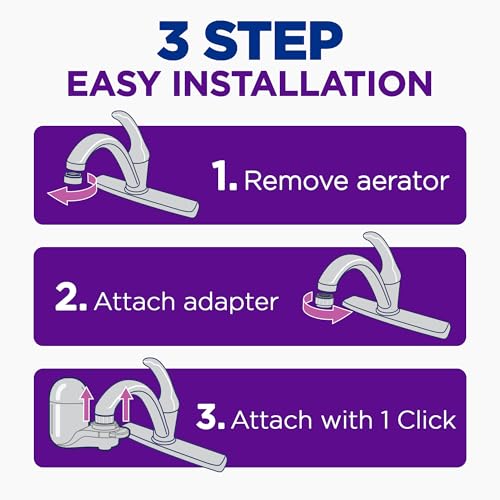 3 STEP
EASY INSTALLATION

1. Remove aerator

2. Attach adapter

3. Attach with 1 Click