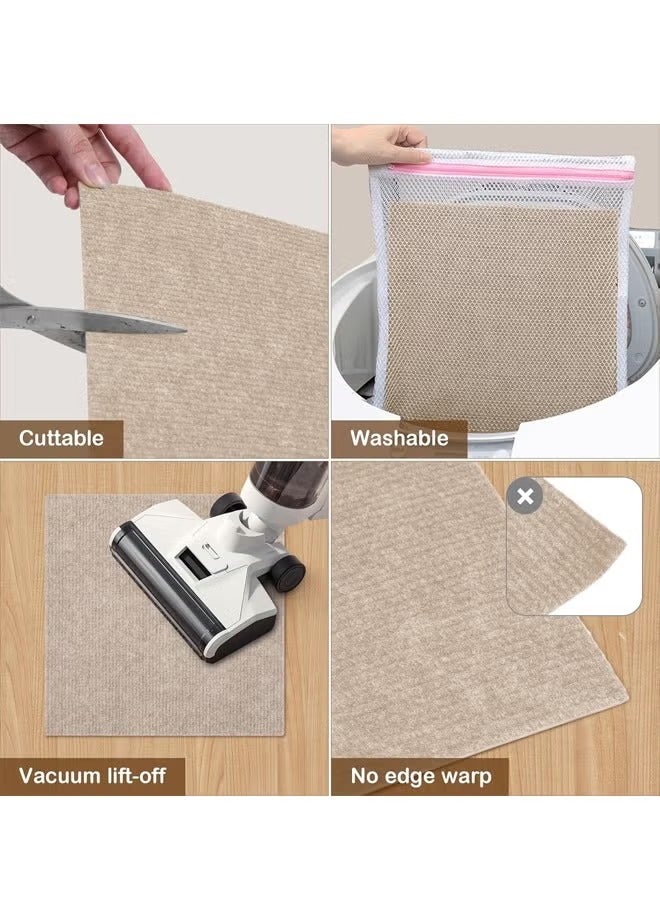 Cuttable

Washable

Vacuum lift-off

No edge warp