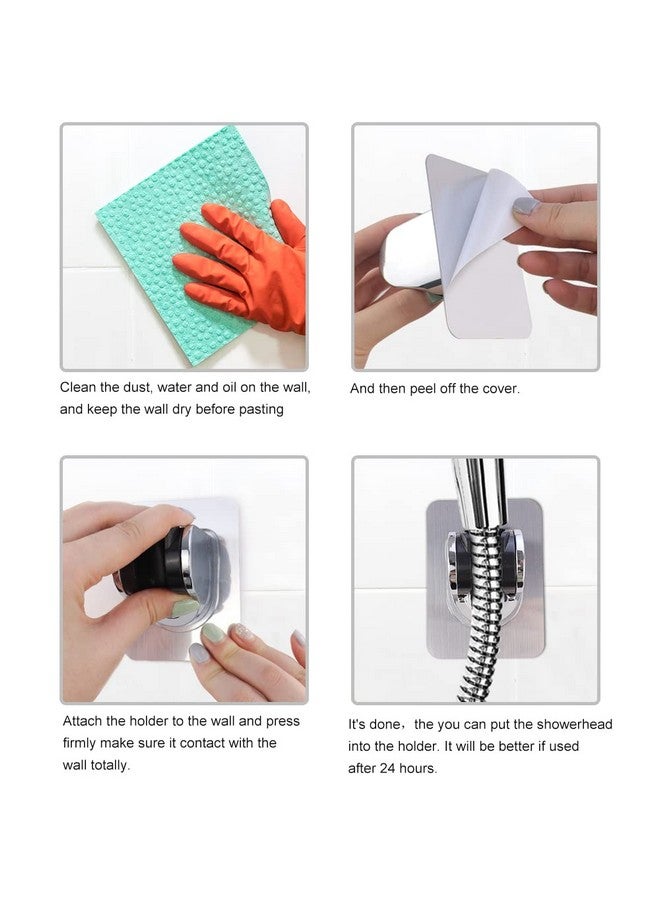 Clean the dust, water and oil on the wall, and keep the wall dry before pasting

And then peel off the cover.

Attach the holder to the wall and press firmly make sure it contact with the wall totally.

It's done，the you can put the showerhead into the holder. It will be better if used after 24 hours.