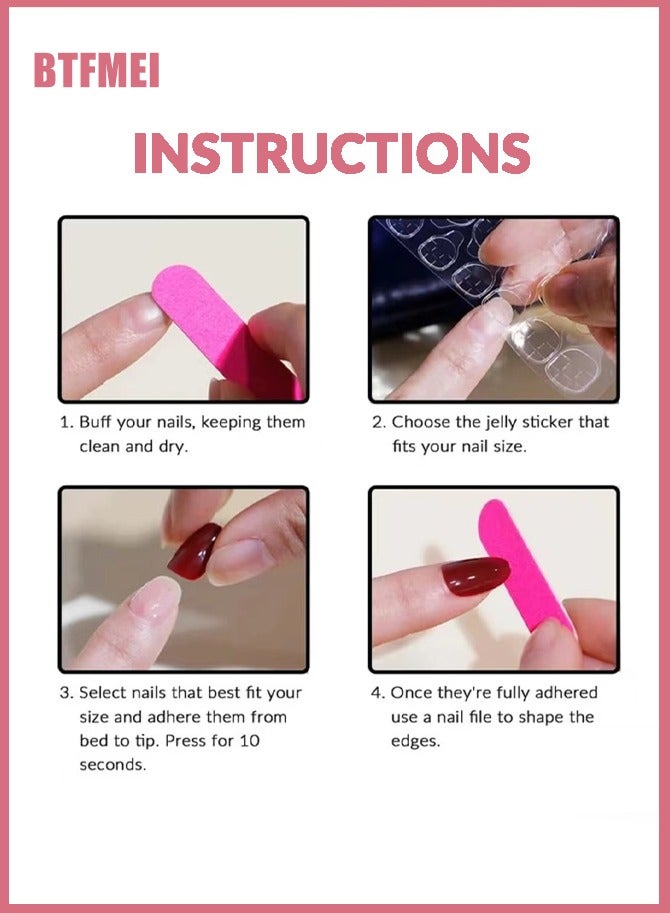 BTFMEI

INSTRUCTIONS

1. Buff your nails, keeping them clean and dry.

2. Choose the jelly sticker that fits your nail size.

3. Select nails that best fit your size and adhere them from bed to tip. Press for 10 seconds.

4. Once they're fully adhered use a nail file to shape the edges.