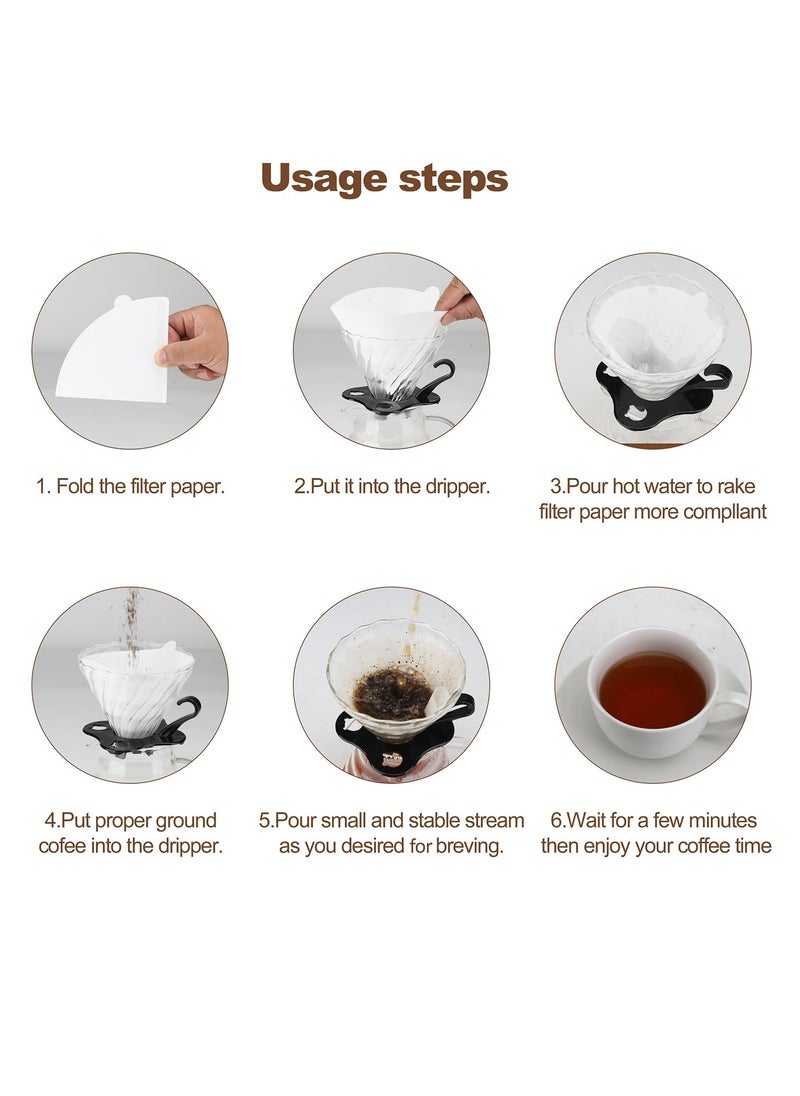 Usage steps

1. Fold the filter paper.

2.Put it into the dripper.

3.Pour hot water to rake filter paper more compllant

4.Put proper ground cofee into the dripper.

5.Pour small and stable stream as you desired for breving.

6.Wait for a few minutes then enjoy your coffee time