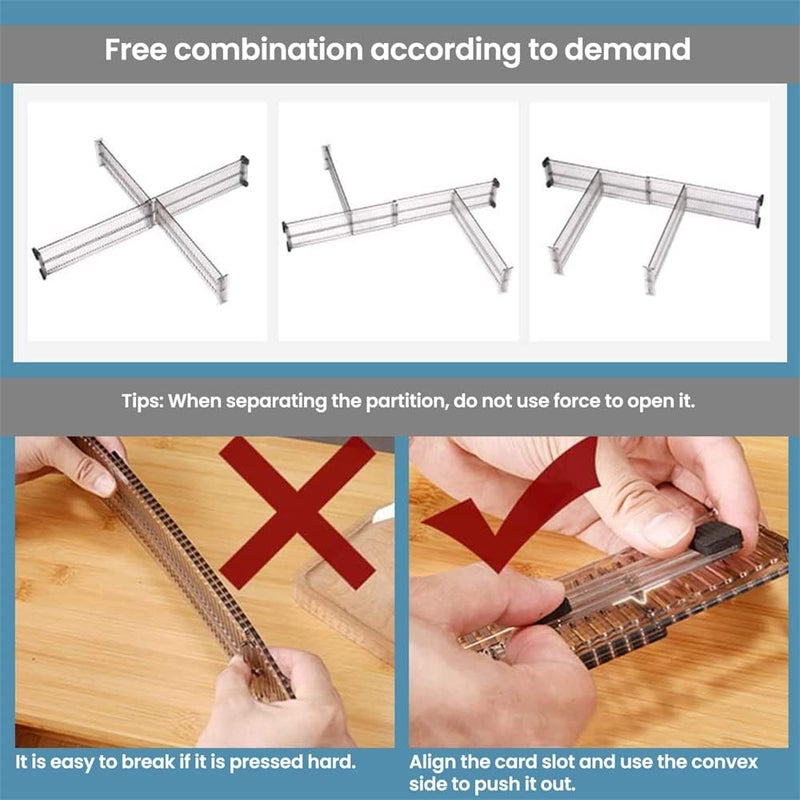 Free combination according to demand

Tips: When separating the partition, do not use force to open it.

It is easy to break if it is pressed hard.

Align the card slot and use the convex side to push it out.