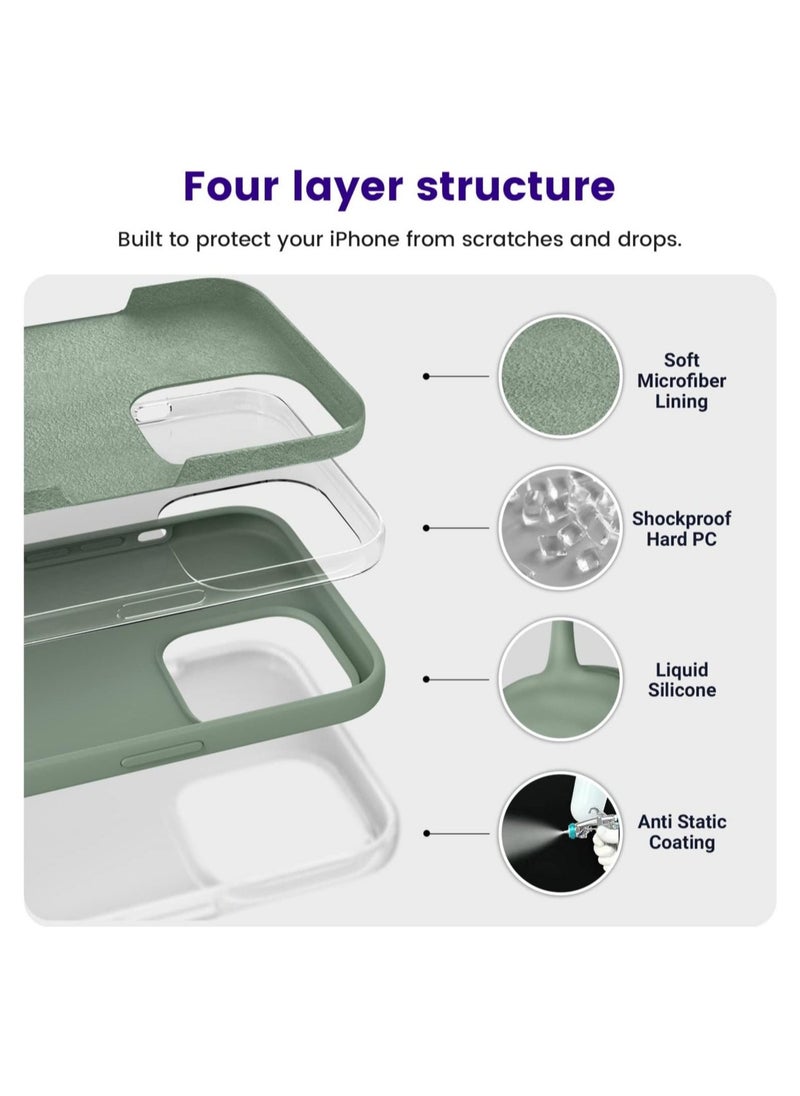 Four layer structure

Built to protect your iPhone from scratches and drops.

Soft Microfiber Lining

Shockproof Hard PC

Liquid Silicone

Anti Static Coating