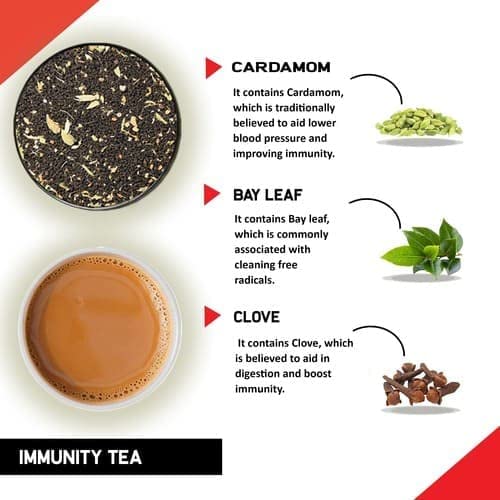 CARDAMOM

It contains Cardamom, which is traditionally believed to aid lower blood pressure and improving immunity.

BAY LEAF

It contains Bay leaf, which is commonly associated with cleaning free radicals.

CLOVE

It contains Clove, which is believed to aid in digestion and boost immunity.

IMMUNITY TEA