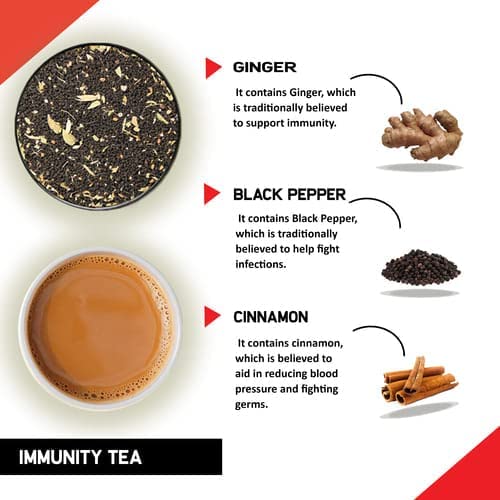 GINGER

It contains Ginger, which is traditionally believed to support immunity.

BLACK PEPPER

It contains Black Pepper, which is traditionally believed to help fight infections.

CINNAMON

It contains cinnamon, which is believed to aid in reducing blood pressure and fighting germs.

IMMUNITY TEA