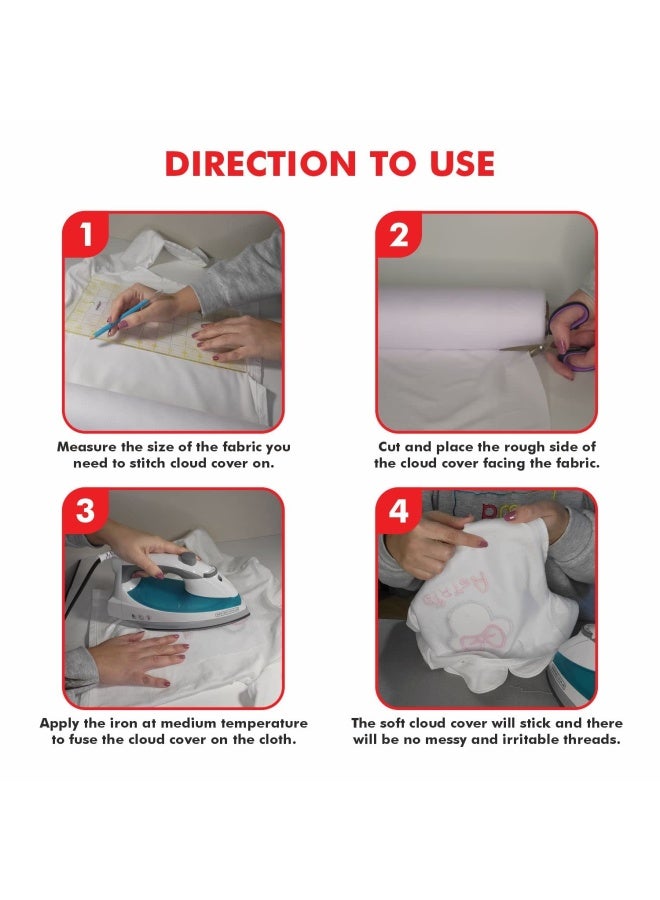 DIRECTION TO USE

1

Measure the size of the fabric you need to stitch cloud cover on.

2

Cut and place the rough side of the cloud cover facing the fabric.

3

Apply the iron at medium temperature to fuse the cloud cover on the cloth.

4

The soft cloud cover will stick and there will be no messy and irritable threads.