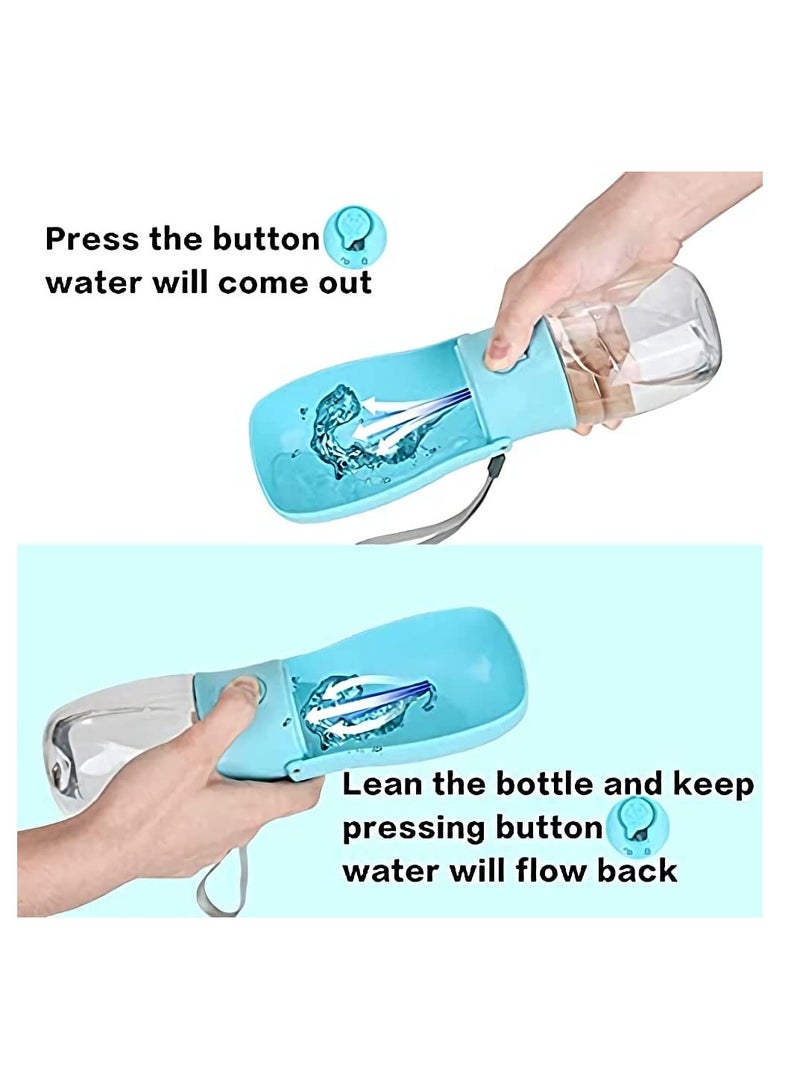 Press the button
water will come out

Lean the bottle and keep
pressing button
water will flow back