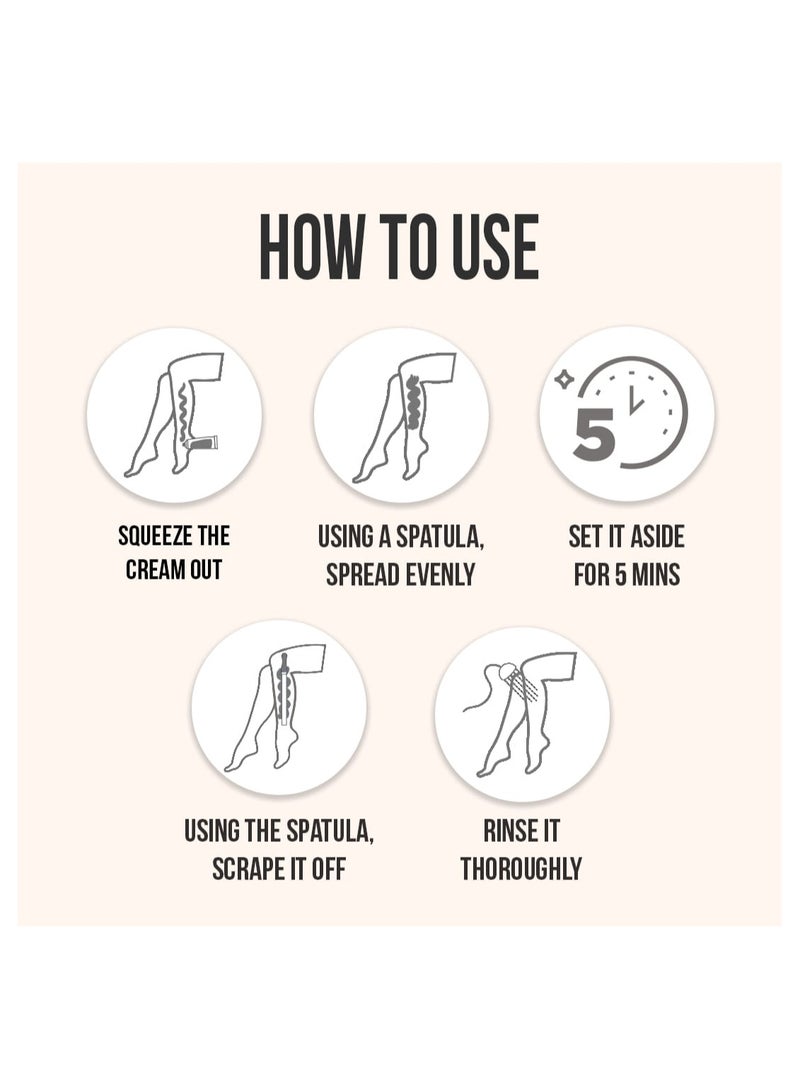 HOW TO USE

5

SQUEEZE THE CREAM OUT

USING A SPATULA, SPREAD EVENLY

SET IT ASIDE FOR 5 MINS

USING THE SPATULA, SCRAPE IT OFF

RINSE IT THOROUGHLY