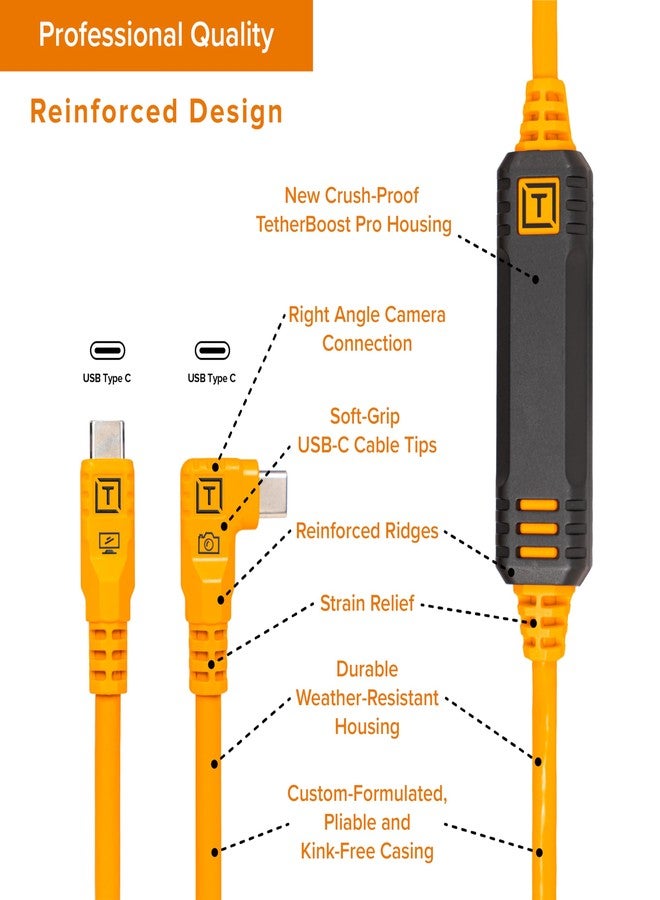 Professional Quality

Reinforced Design

New Crush-Proof TetherBoost Pro Housing

Right Angle Camera Connection

USB Type C

USB Type C

Soft-Grip USB-C Cable Tips

T

T

T

Reinforced Ridges

Strain Relief

Durable Weather-Resistant Housing

Custom-Formulated, Pliable and Kink-Free Casing