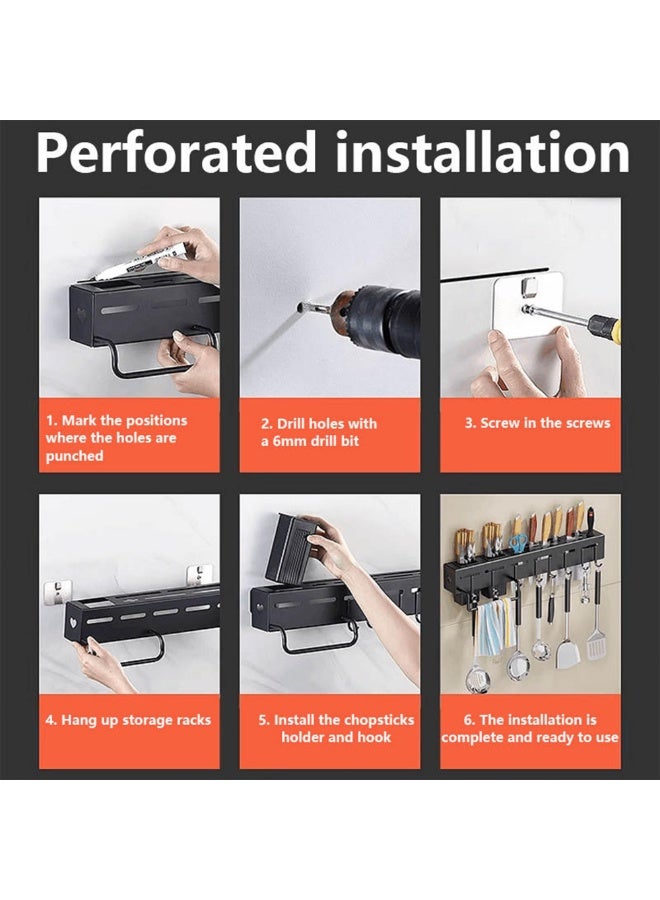 Perforated installation

1. Mark the positions where the holes are punched

2. Drill holes with a 6mm drill bit

3. Screw in the screws

4. Hang up storage racks

5. Install the chopsticks holder and hook

6. The installation is complete and ready to use