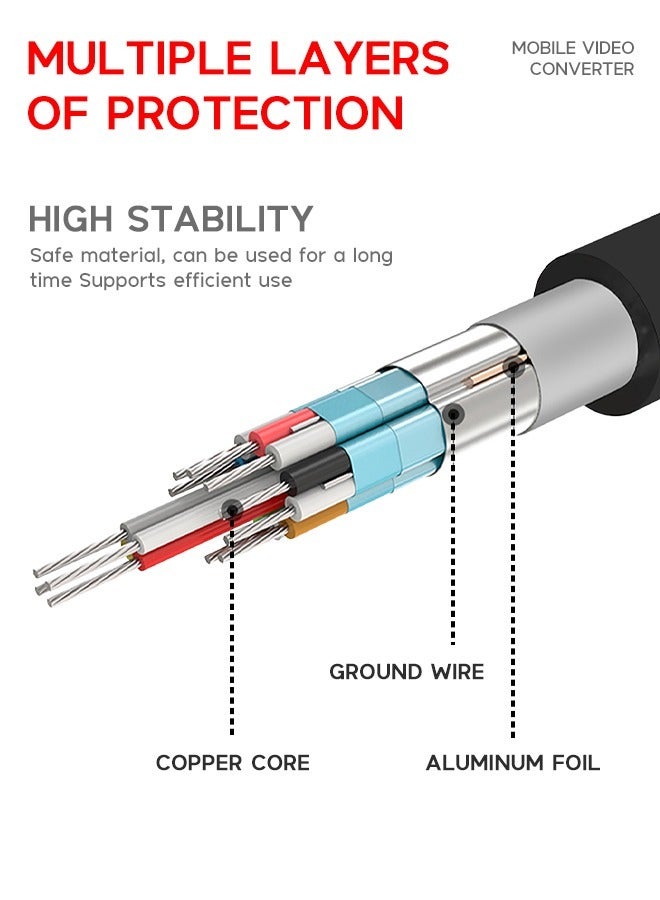 MULTIPLE LAYERS OF PROTECTION

MOBILE VIDEO CONVERTER

HIGH STABILITY

Safe material, can be used for a long time Supports efficient use

GROUND WIRE

COPPER CORE

ALUMINUM FOIL