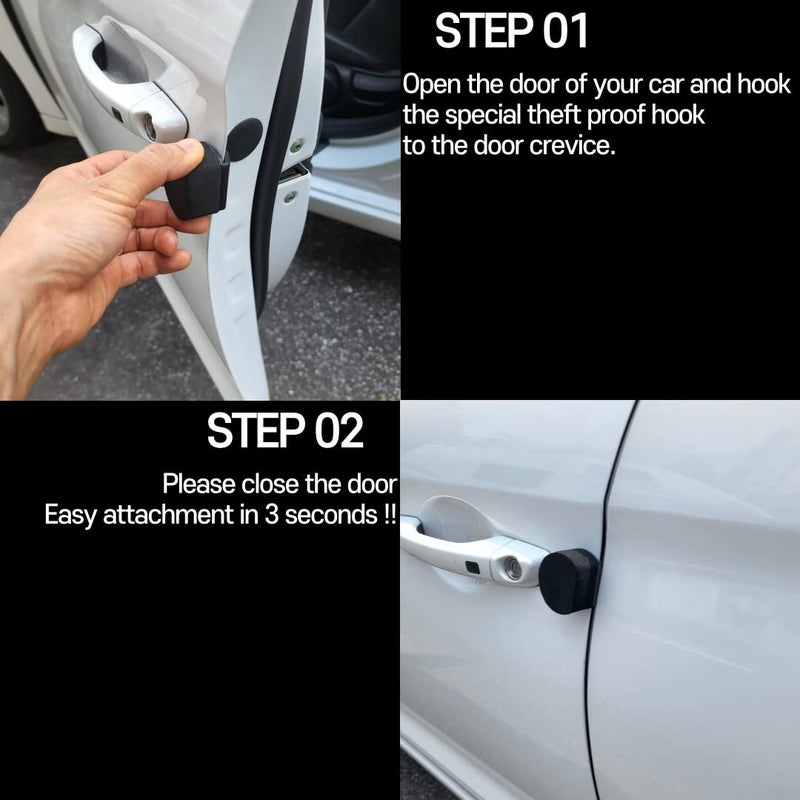 STEP 01

Open the door of your car and hook the special theft proof hook to the door crevice.

STEP 02

Please close the door
Easy attachment in 3 seconds !!