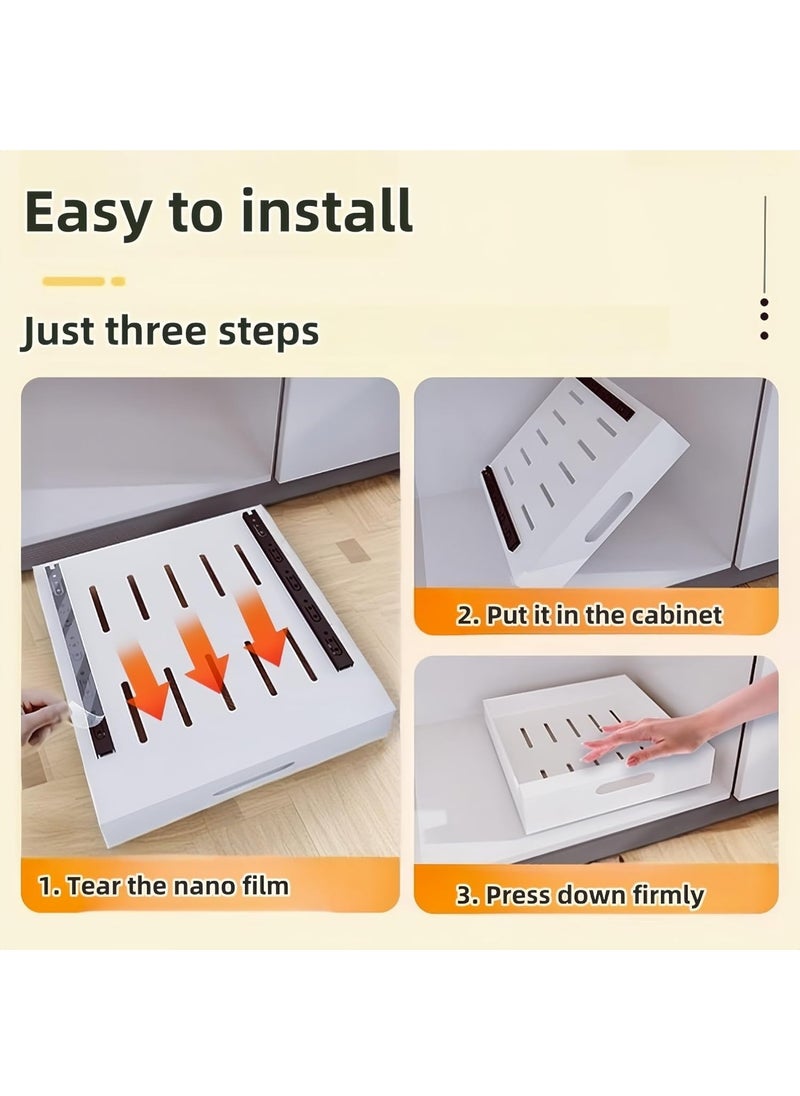 Easy to install

Just three steps

1. Tear the nano film

2. Put it in the cabinet

3. Press down firmly